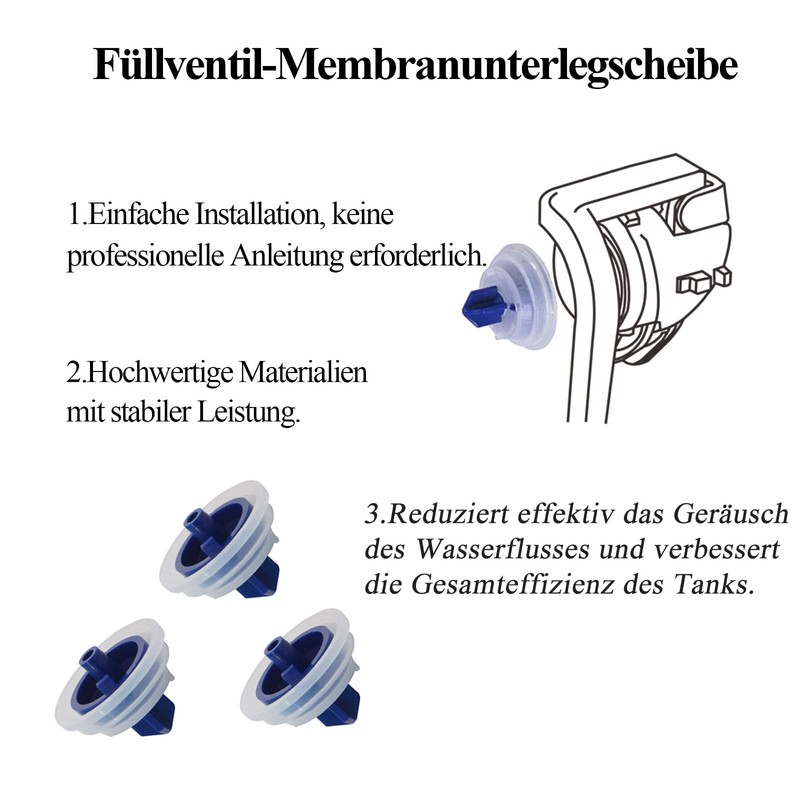 Füllventil-Membranunterlegscheibe

1.Einfache Installation, keine professionelle Anleitung erforderlich.

2.Hochwertige Materialien mit stabiler Leistung.

3.Reduziert effektiv das Geräusch des Wasserflusses und verbessert die Gesamteffizienz des Tanks.