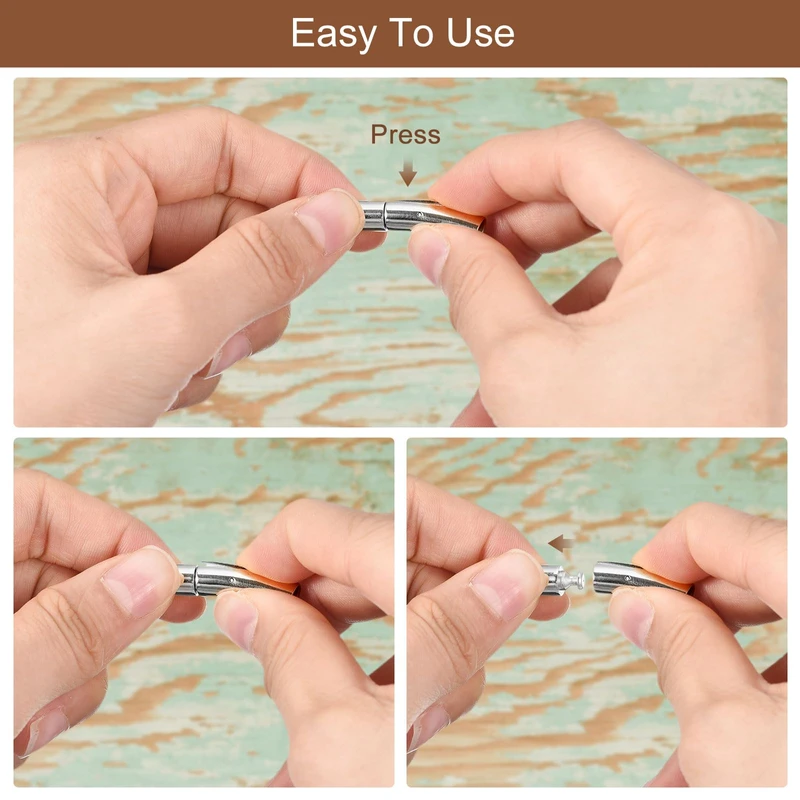 Easy To Use

Press