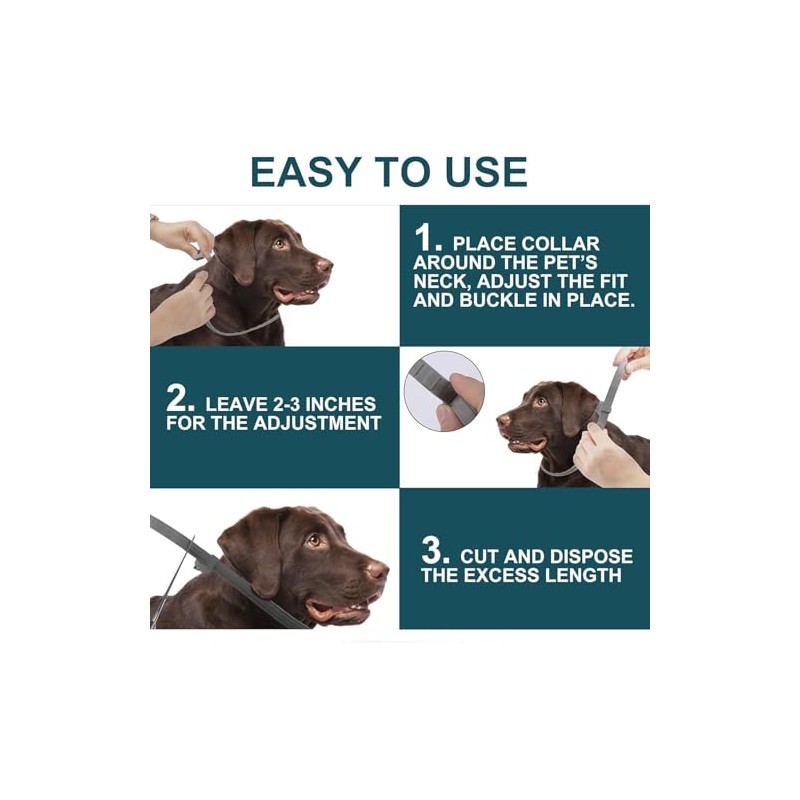 EASY TO USE

1. PLACE COLLAR AROUND THE PET'S NECK, ADJUST THE FIT AND BUCKLE IN PLACE.

2. LEAVE 2-3 INCHES FOR THE ADJUSTMENT

3. CUT AND DISPOSE THE EXCESS LENGTH