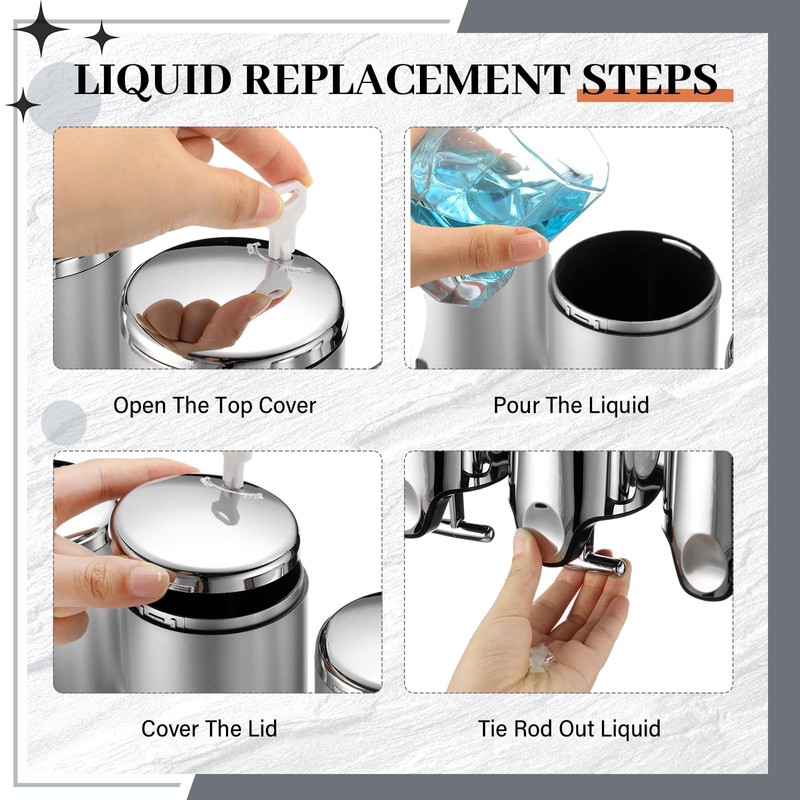 LIQUID REPLACEMENT STEPS

Open The Top Cover

Pour The Liquid

Cover The Lid

Tie Rod Out Liquid