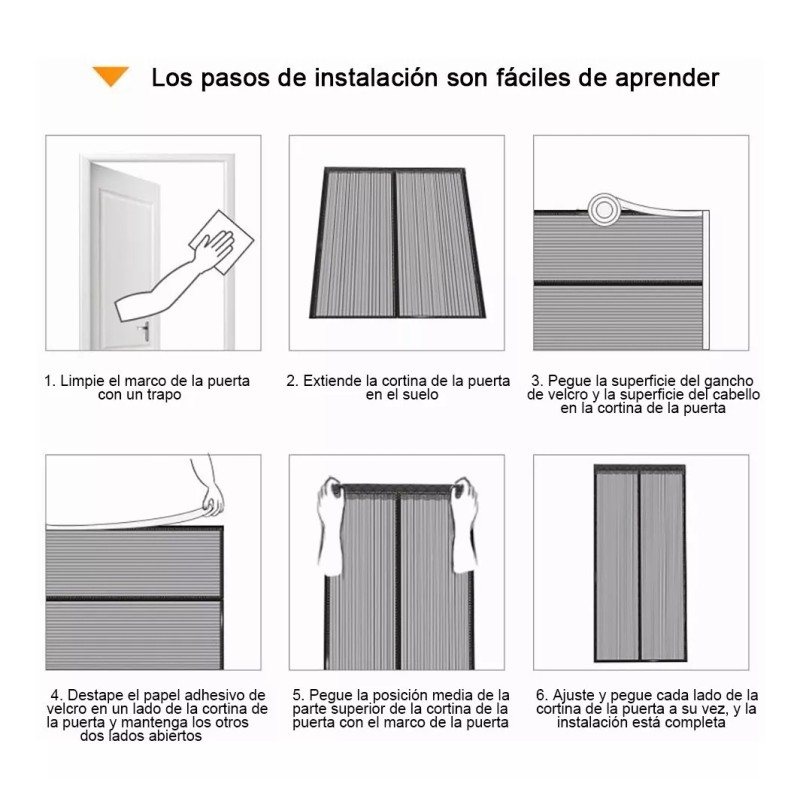 Los pasos de instalación son fáciles de aprender

1. Limpie el marco de la puerta con un trapo

2. Extiende la cortina de la puerta en el suelo

3. Pegue la superficie del gancho de velcro y la superficie del cabello en la cortina de la puerta

4. Destape el papel adhesivo de velcro en un lado de la cortina de la puerta y mantenga los otros dos lados abiertos

5. Pegue la posición media de la parte superior de la cortina de la puerta con el marco de la puerta

6. Ajuste y pegue cada lado de la cortina de la puerta a su vez, y la instalación está completa