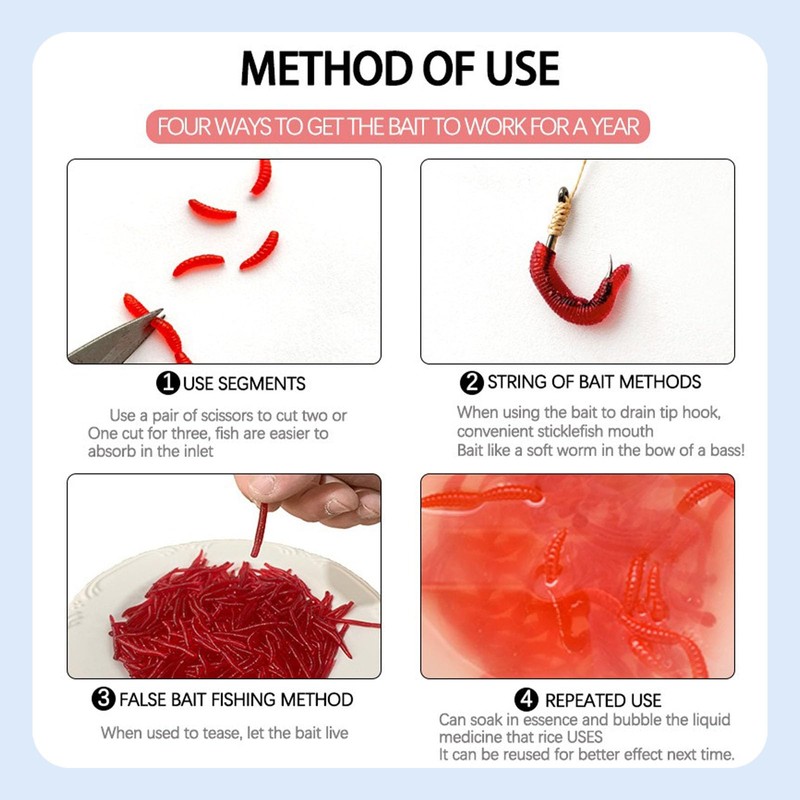 METHOD OF USE

FOUR WAYS TO GET THE BAIT TO WORK FOR A YEAR

1 USE SEGMENTS

Use a pair of scissors to cut two or One cut for three, fish are easier to absorb in the inlet

2 STRING OF BAIT METHODS

When using the bait to drain tip hook, convenient sticklefish mouth
Bait like a soft worm in the bow of a bass!

3 FALSE BAIT FISHING METHOD

When used to tease, let the bait live

4 REPEATED USE

Can soak in essence and bubble the liquid medicine that rice USES
It can be reused for better effect next time.