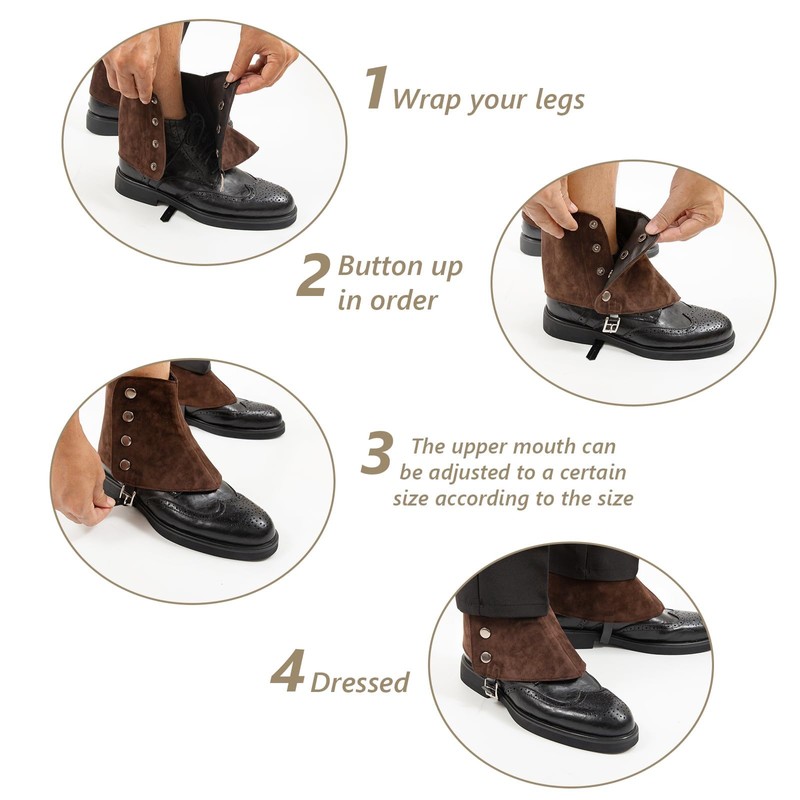 1 Wrap your legs

2 Button up in order

3 The upper mouth can be adjusted to a certain size according to the size

4 Dressed