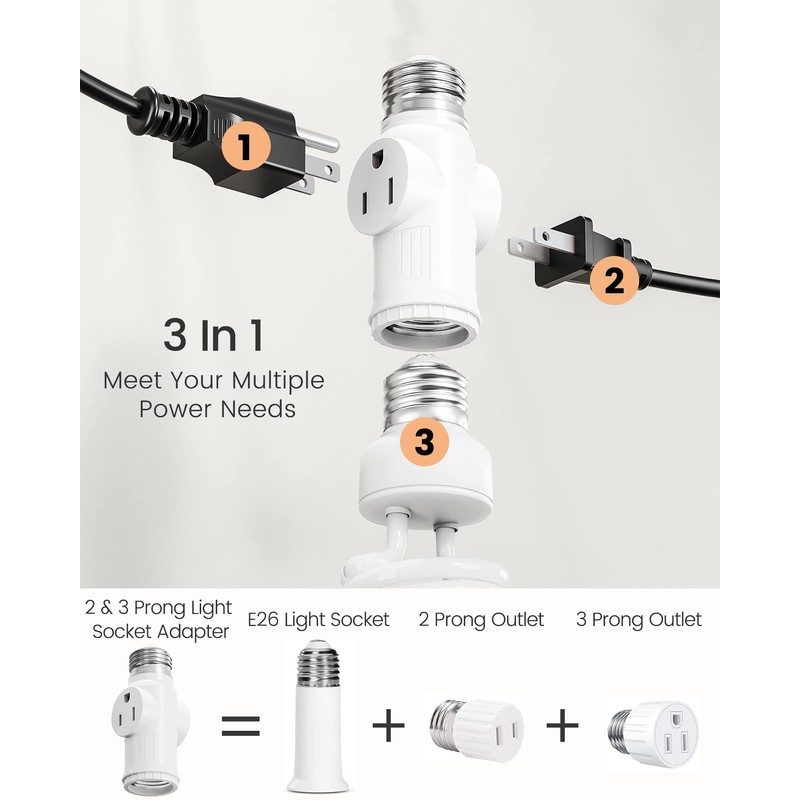 1

2

3 In 1

Meet Your Multiple Power Needs

3

2 & 3 Prong Light Socket Adapter

E26 Light Socket

2 Prong Outlet

3 Prong Outlet

= + +