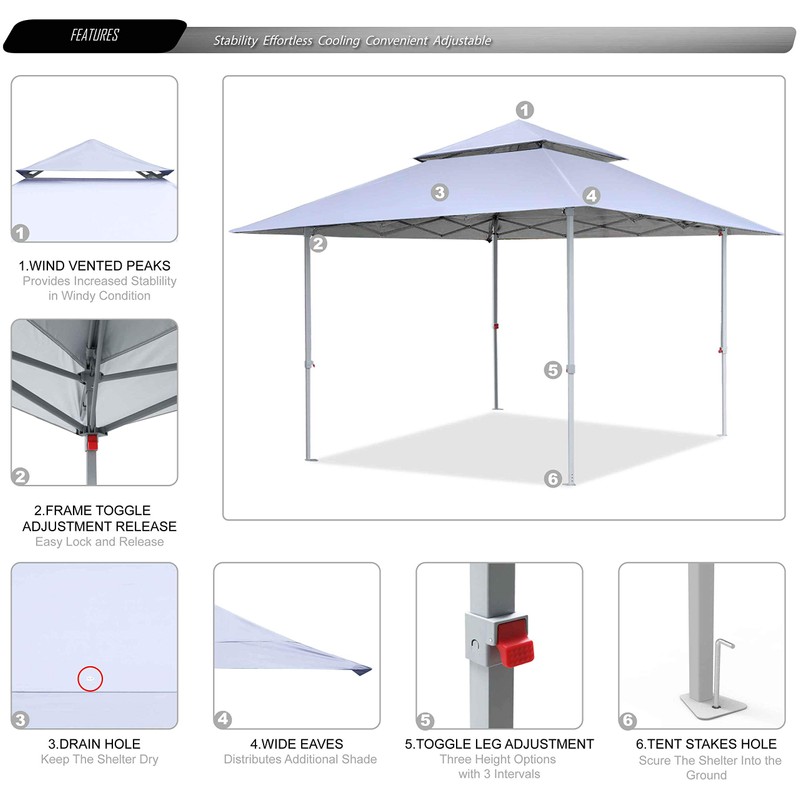 FEATURES

Stability Effortless Cooling Convenient Adjustable

1

1.WIND VENTED PEAKS
Provides Increased Stablility in Windy Condition

2

2.FRAME TOGGLE ADJUSTMENT RELEASE
Easy Lock and Release

1
3
4
2
5
6

3

3.DRAIN HOLE
Keep The Shelter Dry

4

4.WIDE EAVES
Distributes Additional Shade

5

5.TOGGLE LEG ADJUSTMENT
Three Height Options with 3 Intervals

6

6.TENT STAKES HOLE
Scure The Shelter Into the Ground