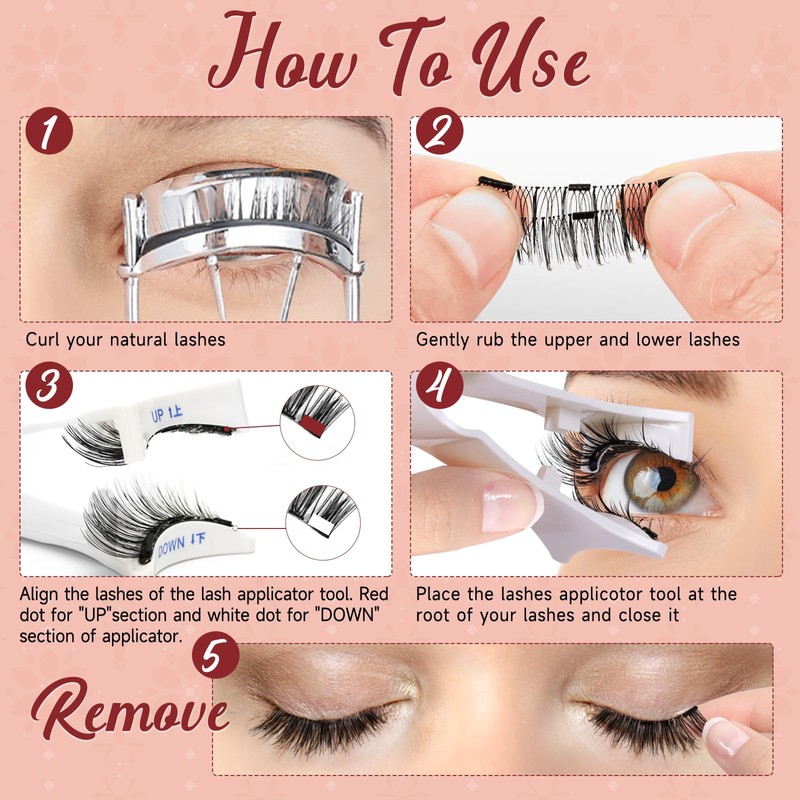 How To Use

1

Curl your natural lashes

2

Gently rub the upper and lower lashes

3

UP ↑上

DOWN ↓下

Align the lashes of the lash applicator tool. Red dot for "UP"section and white dot for "DOWN" section of applicator.

4

Place the lashes applicotor tool at the root of your lashes and close it

5

Remove