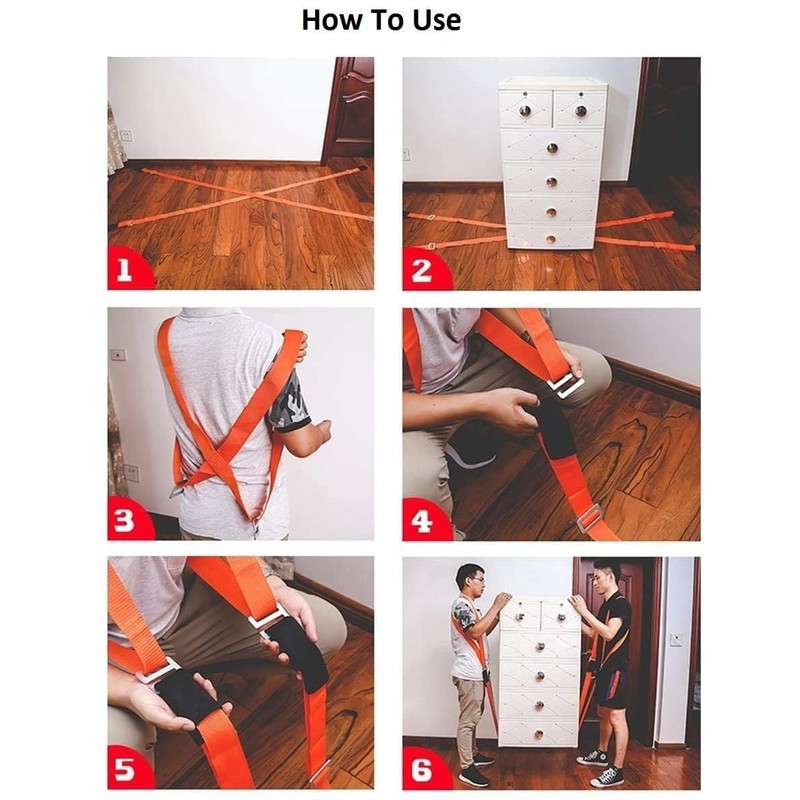 How To Use

1

2

3

4

5

6