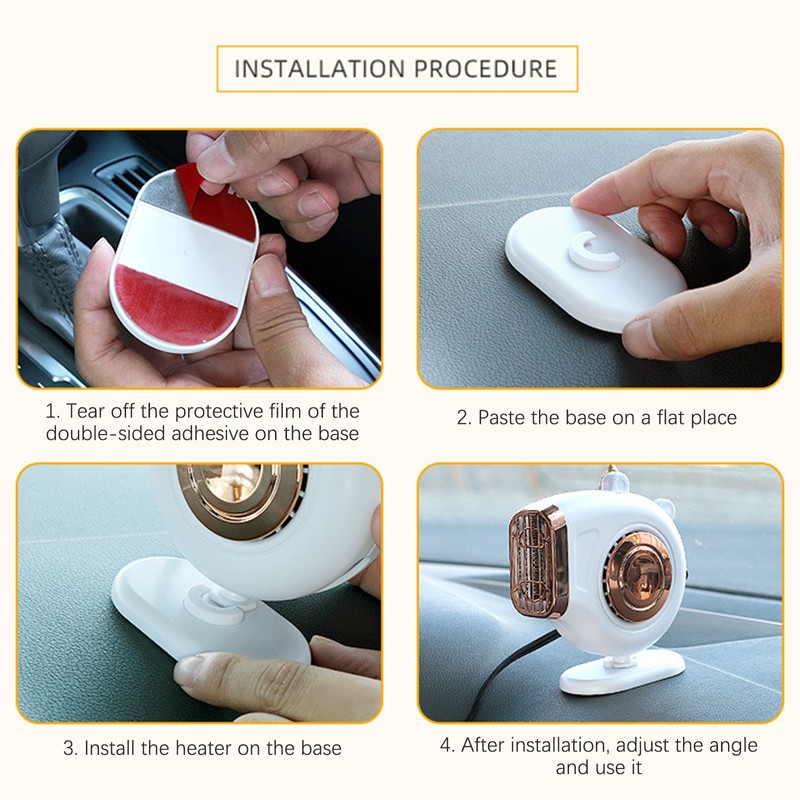 INSTALLATION PROCEDURE

1. Tear off the protective film of the double-sided adhesive on the base

2. Paste the base on a flat place

3. Install the heater on the base

4. After installation, adjust the angle and use it