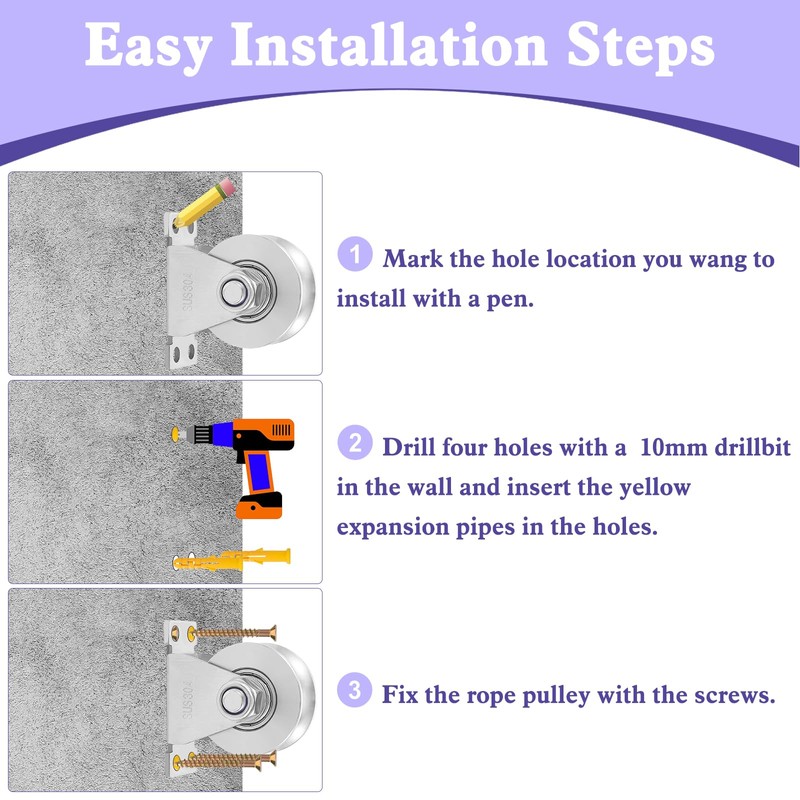 Easy Installation Steps

SUS304

1 Mark the hole location you wang to install with a pen.

2 Drill four holes with a 10mm drillbit in the wall and insert the yellow expansion pipes in the holes.

SUS304

3 Fix the rope pulley with the screws.