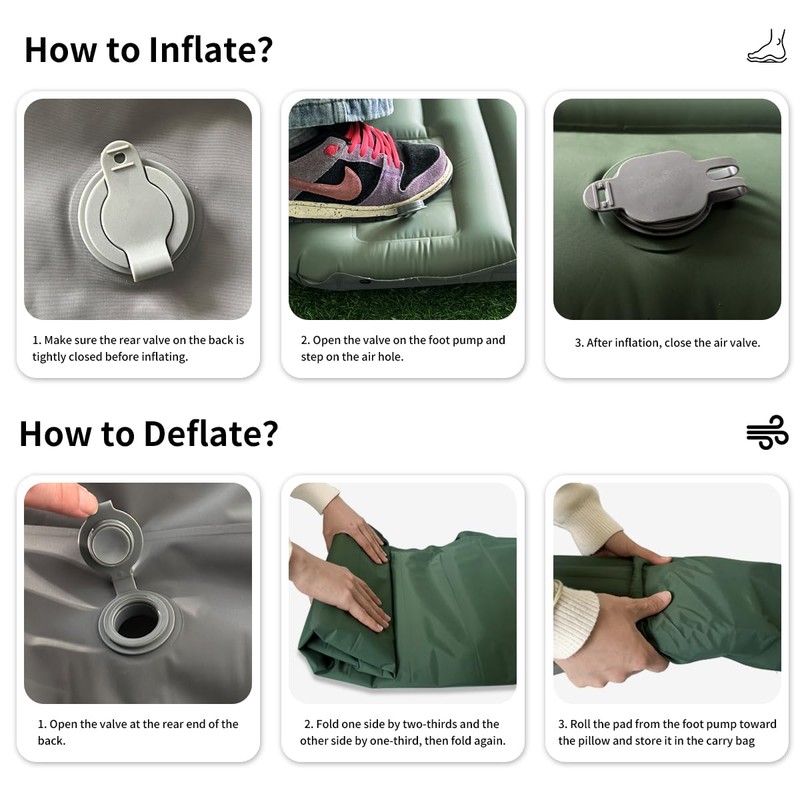 How to Inflate?

1. Make sure the rear valve on the back is tightly closed before inflating.

2. Open the valve on the foot pump and step on the air hole.

3. After inflation, close the air valve.

How to Deflate?

1. Open the valve at the rear end of the back.

2. Fold one side by two-thirds and the other side by one-third, then fold again.

3. Roll the pad from the foot pump toward the pillow and store it in the carry bag