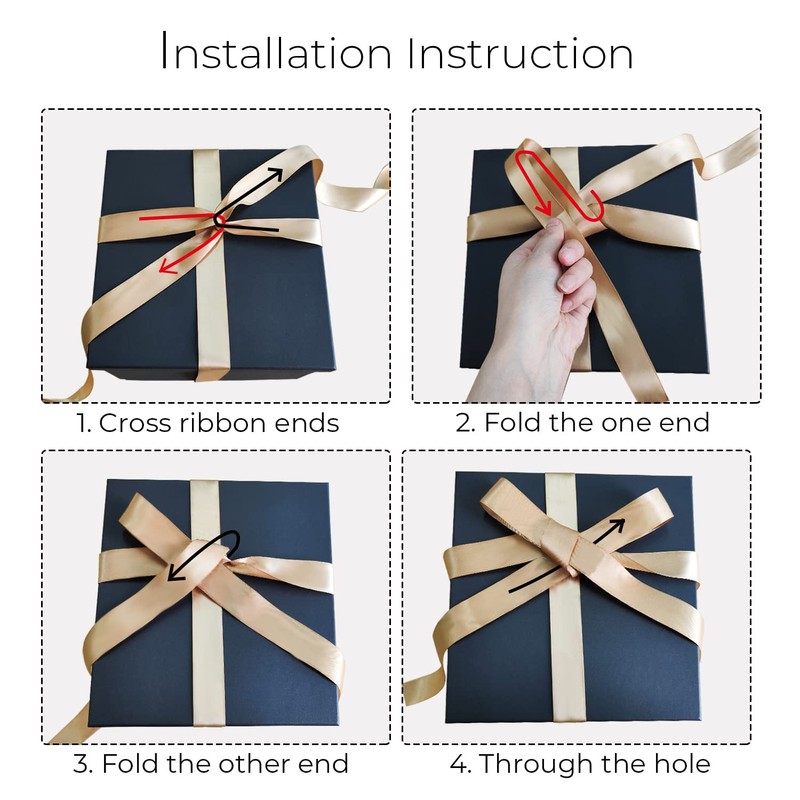 Installation Instruction

1. Cross ribbon ends

2. Fold the one end

3. Fold the other end

4. Through the hole