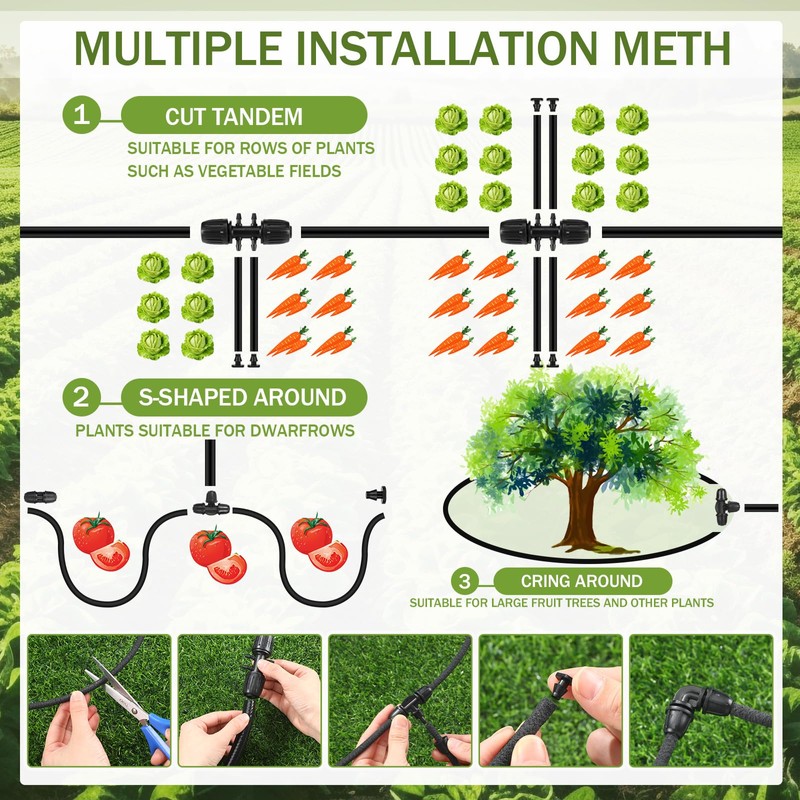 MULTIPLE INSTALLATION METH

1 CUT TANDEM

SUITABLE FOR ROWS OF PLANTS SUCH AS VEGETABLE FIELDS

2 S-SHAPED AROUND

PLANTS SUITABLE FOR DWARFROWS

3 CRING AROUND

SUITABLE FOR LARGE FRUIT TREES AND OTHER PLANTS