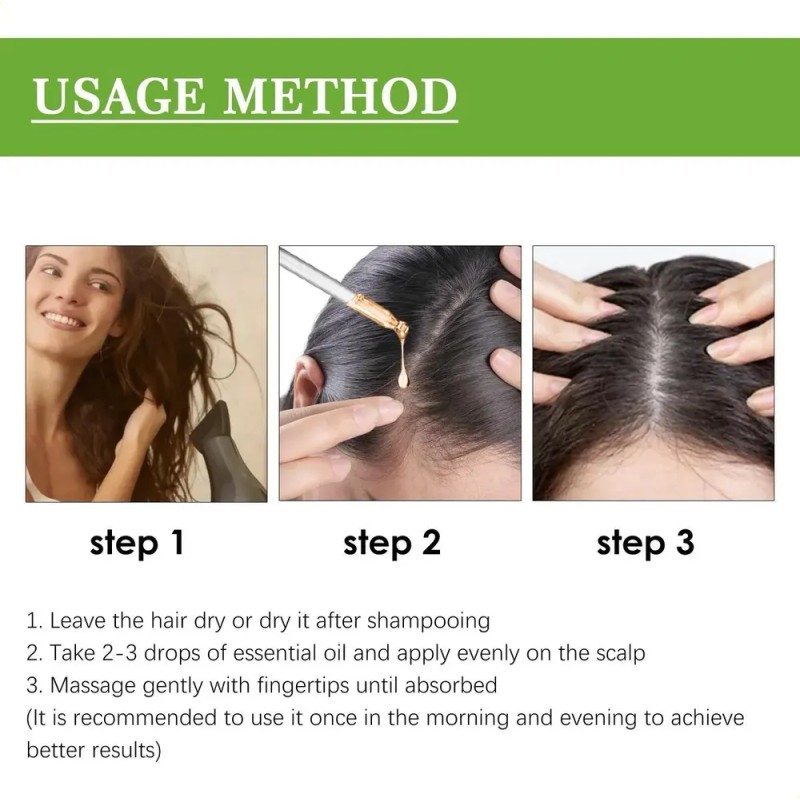 USAGE METHOD

step 1

step 2

step 3

1. Leave the hair dry or dry it after shampooing
2. Take 2-3 drops of essential oil and apply evenly on the scalp
3. Massage gently with fingertips until absorbed
(It is recommended to use it once in the morning and evening to achieve better results)