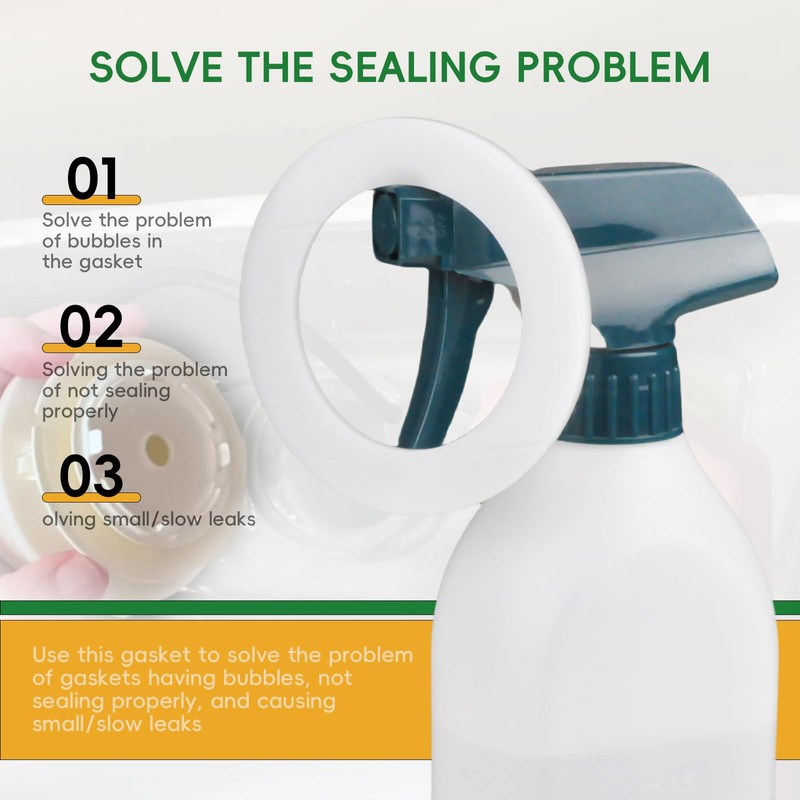 SOLVE THE SEALING PROBLEM

01
Solve the problem of bubbles in the gasket

02
Solving the problem of not sealing properly

03
olving small/slow leaks

Use this gasket to solve the problem of gaskets having bubbles, not sealing properly, and causing small/slow leaks