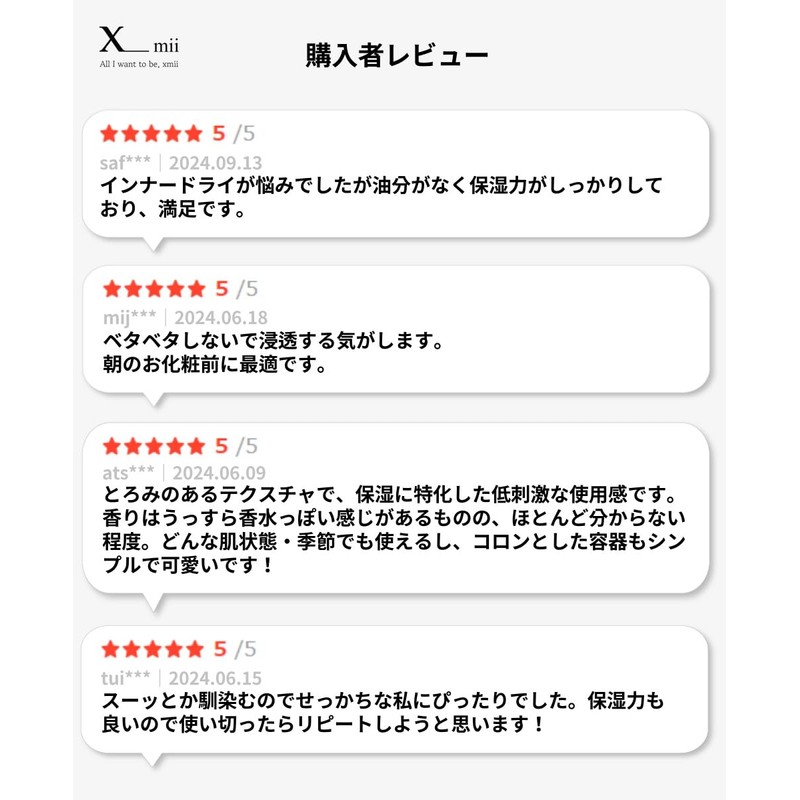 X mii
All I want to be, xmii

購入者レビュー

★★★★★ 5 /5
saf*** | 2024.09.13
インナードライが悩みでしたが油分がなく保湿力がしっかりしており、満足です。

★★★★★ 5 /5
mij*** | 2024.06.18
ベタベタしないで浸透する気がします。
朝のお化粧前に最適です。

★★★★★ 5 /5
ats*** | 2024.06.09
とろみのあるテクスチャで、保湿に特化した低刺激な使用感です。香りはうっすら香水っぽい感じがあるものの、ほとんど分からない程度。どんな肌状態・季節でも使えるし、コロンとした容器もシンプルで可愛いです！

★★★★★ 5 /5
tui*** | 2024.06.15
スーッとか馴染むのでせっかちな私にぴったりでした。保湿力も良いので使い切ったらリピートしようと思います！