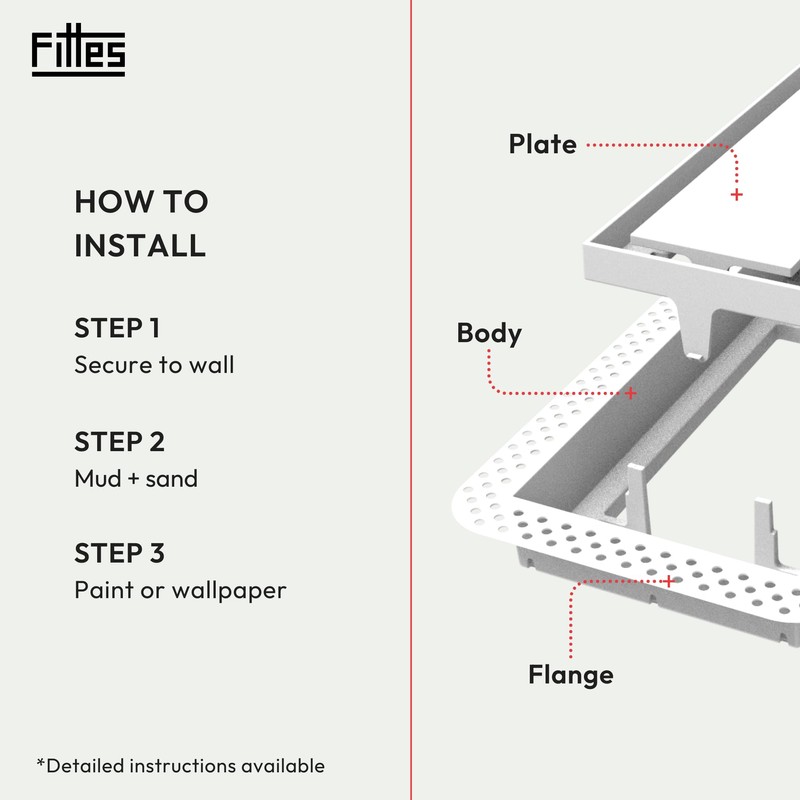 Fittes

HOW TO INSTALL

STEP 1
Secure to wall

STEP 2
Mud + sand

STEP 3
Paint or wallpaper

*Detailed instructions available

Plate

Body

Flange