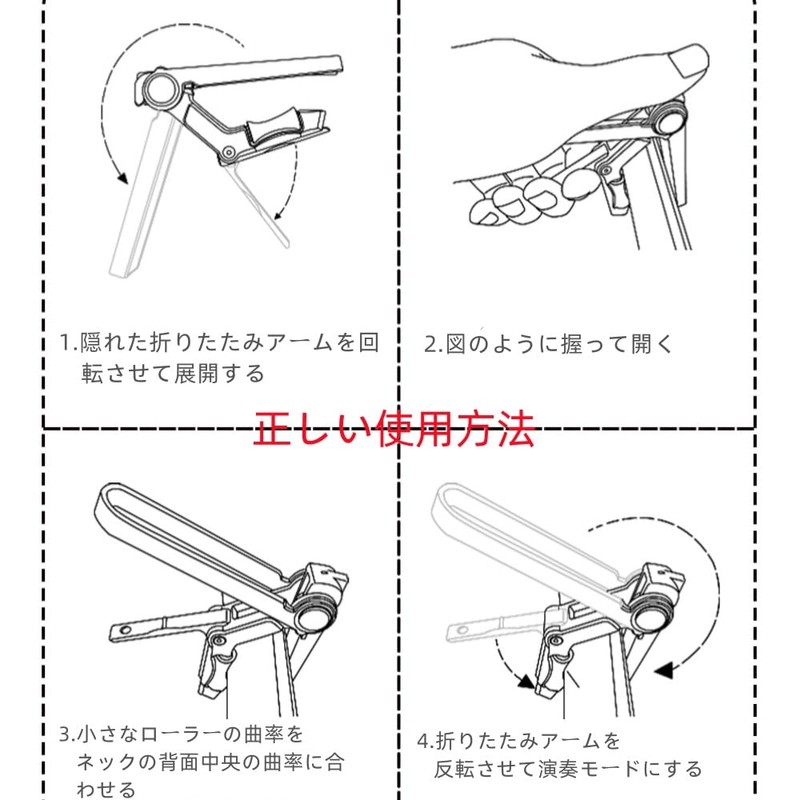 1.隠れた折りたたみアームを回転させて展開する

2.図のように握って開く

正しい使用方法

3.小さなローラーの曲率をネックの背面中央の曲率に合わせる

4.折りたたみアームを反転させて演奏モードにする