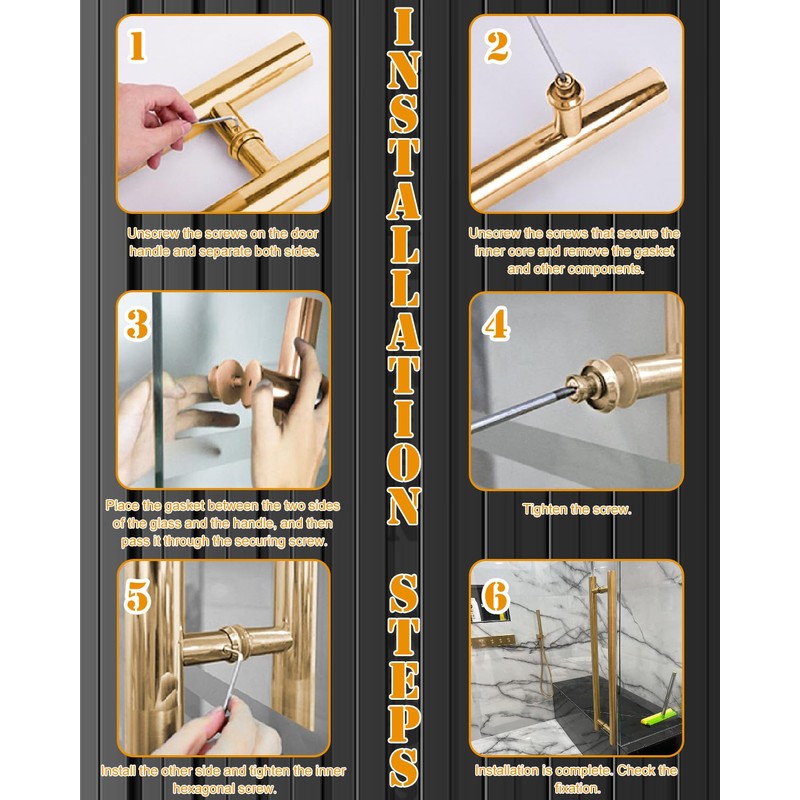 INSTALLATION STEPS

1

Unscrew the screws on the door handle and separate both sides.

2

Unscrew the screws that secure the inner core and remove the gasket and other components.

3

Place the gasket between the two sides of the glass and the handle, and then pass it through the securing screw.

4

Tighten the screw.

5

Install the other side and tighten the inner hexagonal screw.

6

Installation is complete. Check the fixation.