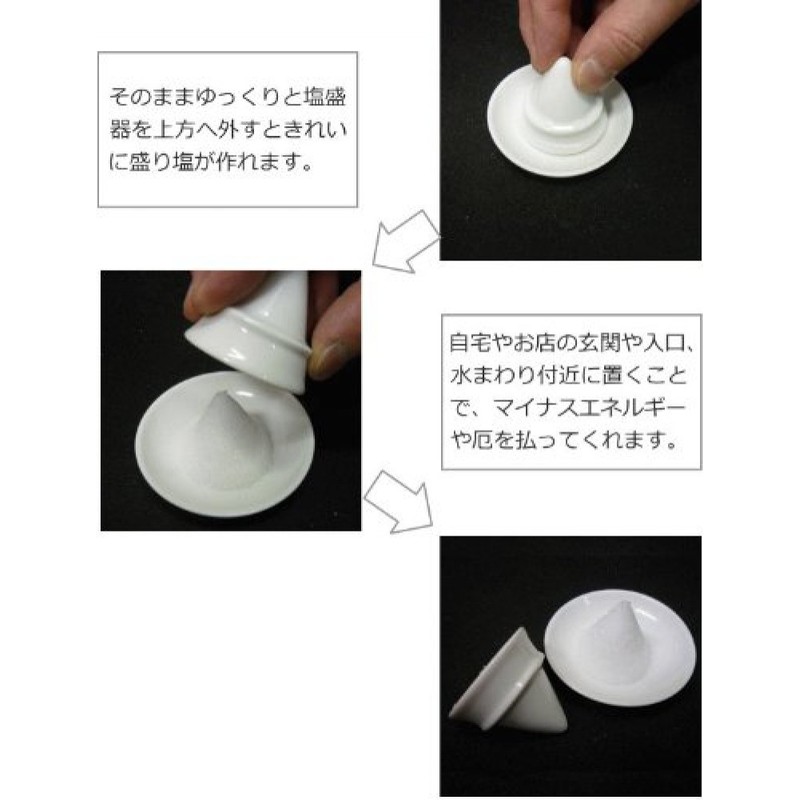 そのままゆっくりと塩盛器を上方へ外すときれいに盛り塩が作れます。

自宅やお店の玄関や入口、水まわり付近に置くことで、マイナスエネルギーや厄を払ってくれます。