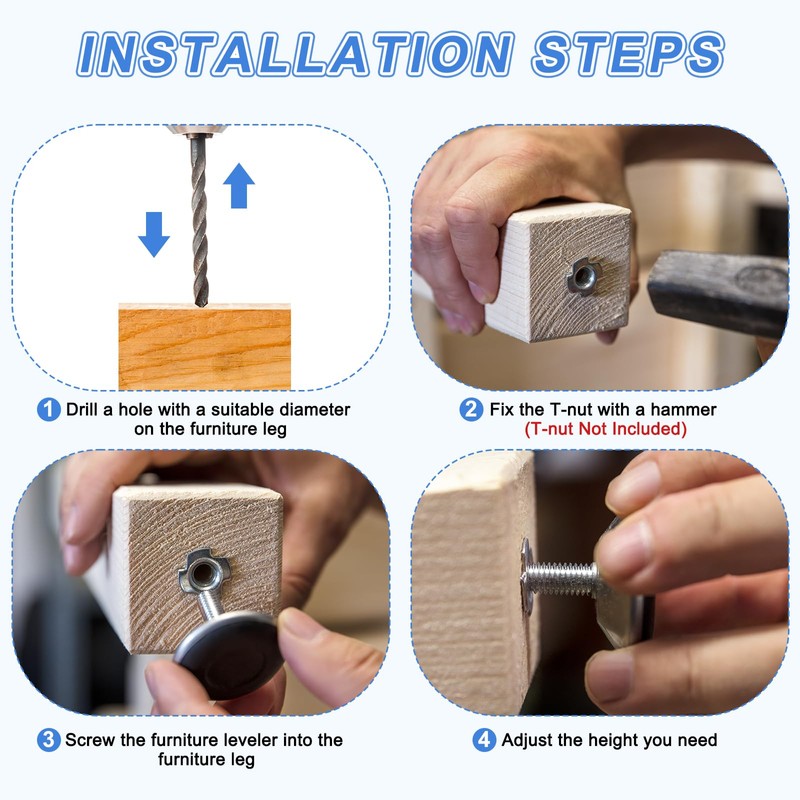 INSTALLATION STEPS

1 Drill a hole with a suitable diameter on the furniture leg

2 Fix the T-nut with a hammer
(T-nut Not Included)

3 Screw the furniture leveler into the furniture leg

4 Adjust the height you need