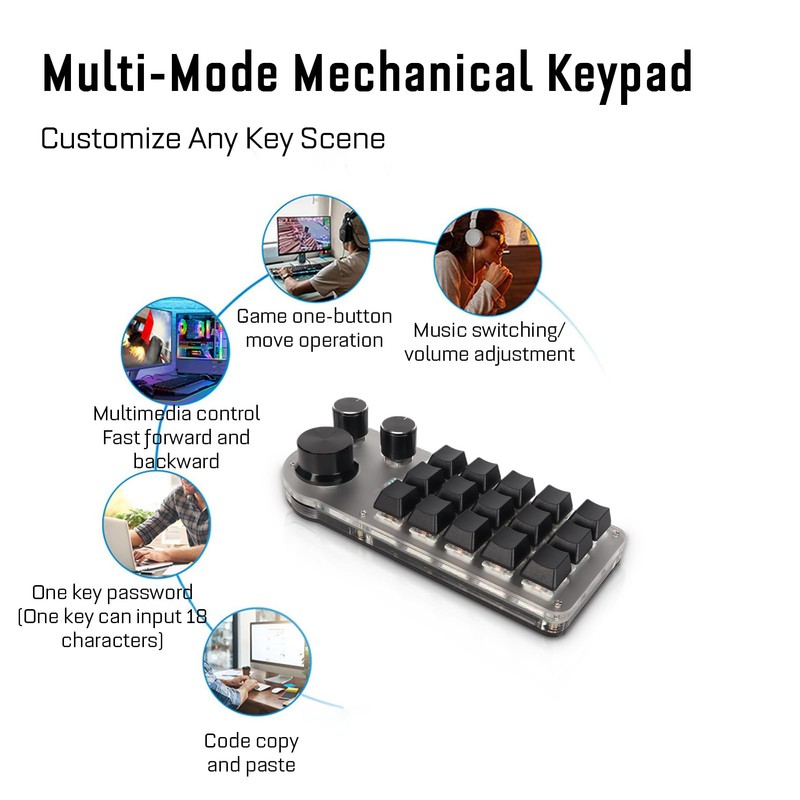 Multi-Mode Mechanical Keypad

Customize Any Key Scene

Game one-button move operation

Music switching/ volume adjustment

Multimedia control Fast forward and backward

One key password (One key can input 18 characters)

Code copy and paste