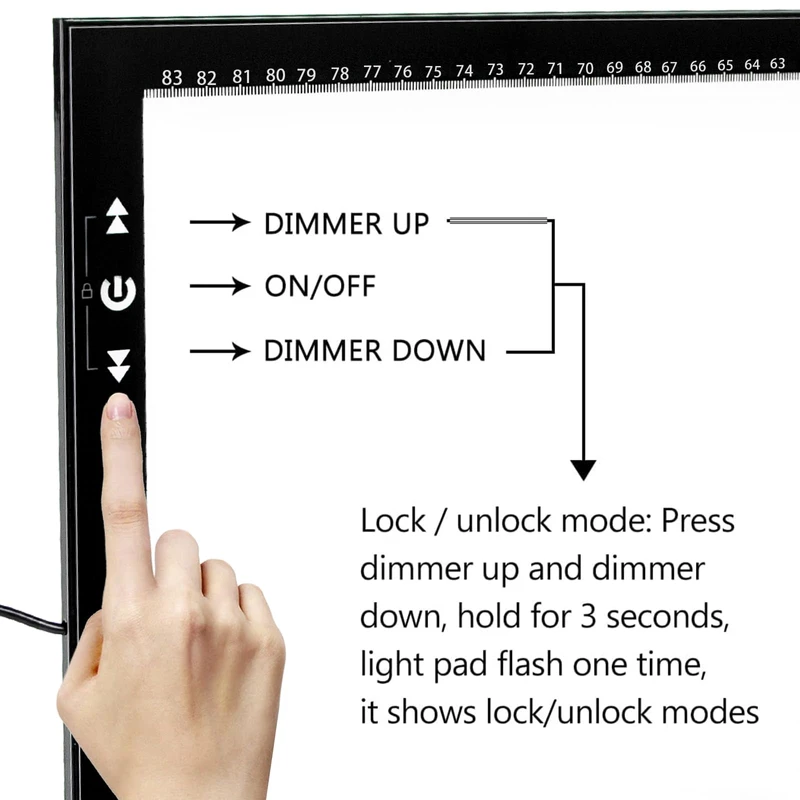 83 82 81 80 79 78 77 76 75 74 73 72 71 70 69 68 67 66 65 64 63

DIMMER UP

ON/OFF

DIMMER DOWN

Lock / unlock mode: Press dimmer up and dimmer down, hold for 3 seconds, light pad flash one time, it shows lock/unlock modes