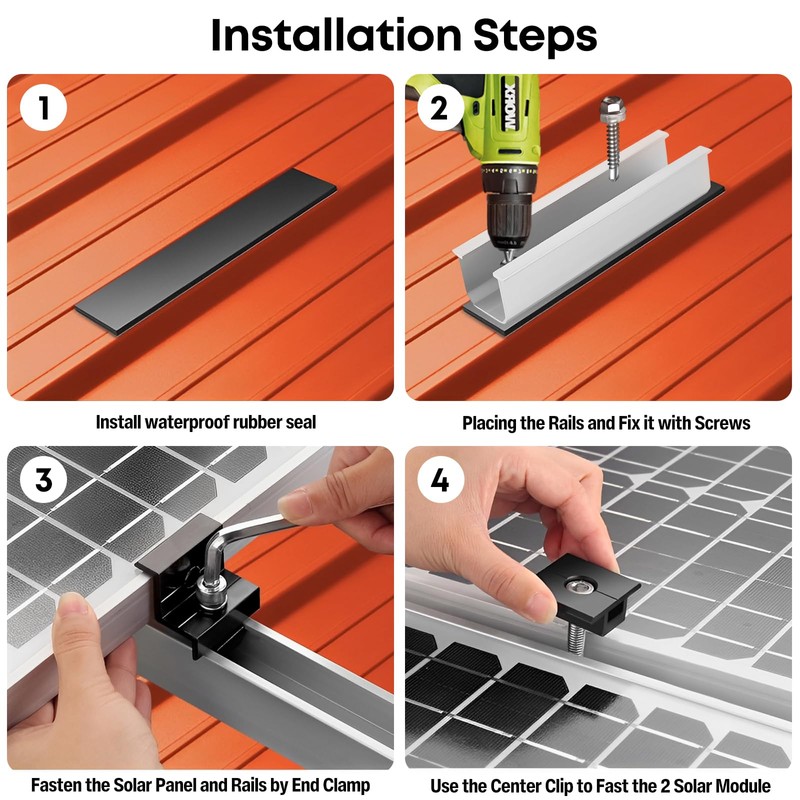 Installation Steps

1

Install waterproof rubber seal

2

WORX

Placing the Rails and Fix it with Screws

3

Fasten the Solar Panel and Rails by End Clamp

4

Use the Center Clip to Fast the 2 Solar Module