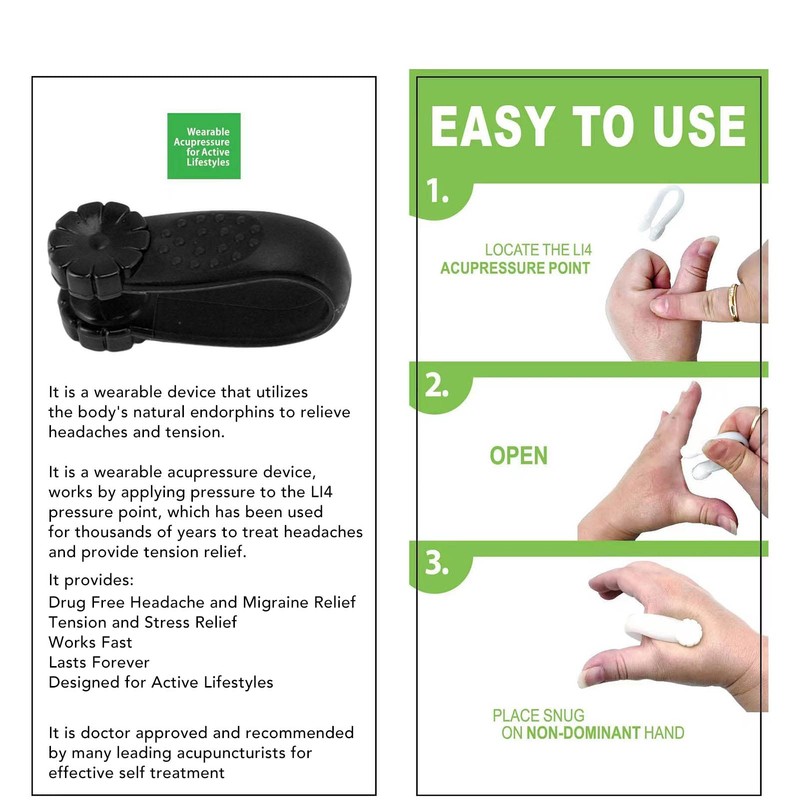 Wearable Acupressure for Active Lifestyles

It is a wearable device that utilizes the body's natural endorphins to relieve headaches and tension.

It is a wearable acupressure device, works by applying pressure to the LI4 pressure point, which has been used for thousands of years to treat headaches and provide tension relief.

It provides:
Drug Free Headache and Migraine Relief
Tension and Stress Relief
Works Fast
Lasts Forever
Designed for Active Lifestyles

It is doctor approved and recommended by many leading acupuncturists for effective self treatment

EASY TO USE

1.

LOCATE THE LI4 ACUPRESSURE POINT

2.

OPEN

3.

PLACE SNUG ON NON-DOMINANT HAND