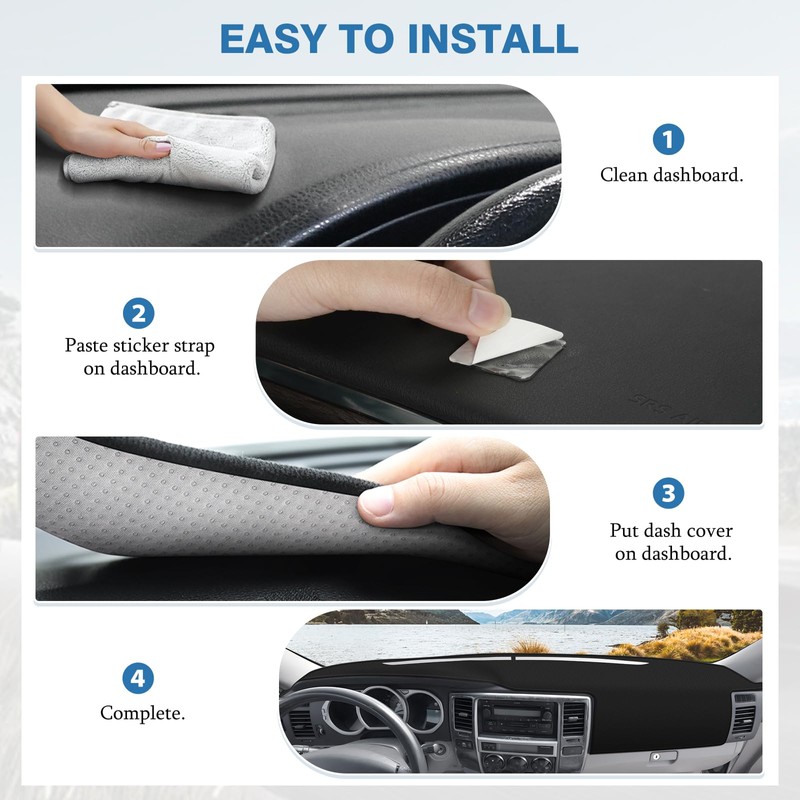 EASY TO INSTALL

1
Clean dashboard.

2
Paste sticker strap on dashboard.

3
Put dash cover on dashboard.

4
Complete.