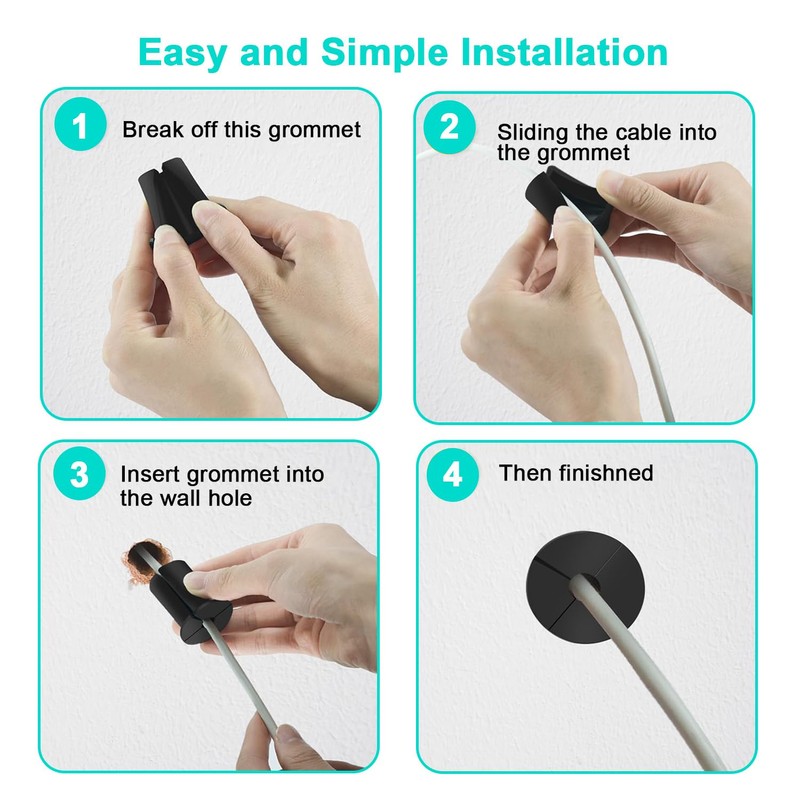 Easy and Simple Installation

1 Break off this grommet

2 Sliding the cable into the grommet

3 Insert grommet into the wall hole

4 Then finishned