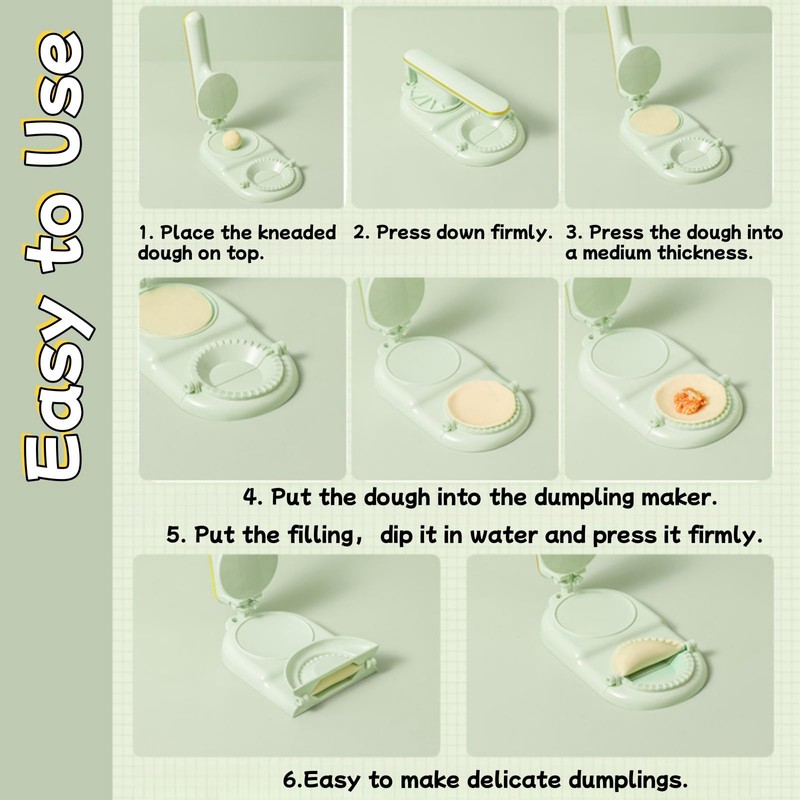 Easy to Use

1. Place the kneaded dough on top.

2. Press down firmly.

3. Press the dough into a medium thickness.

4. Put the dough into the dumpling maker.

5. Put the filling, dip it in water and press it firmly.

6.Easy to make delicate dumplings.