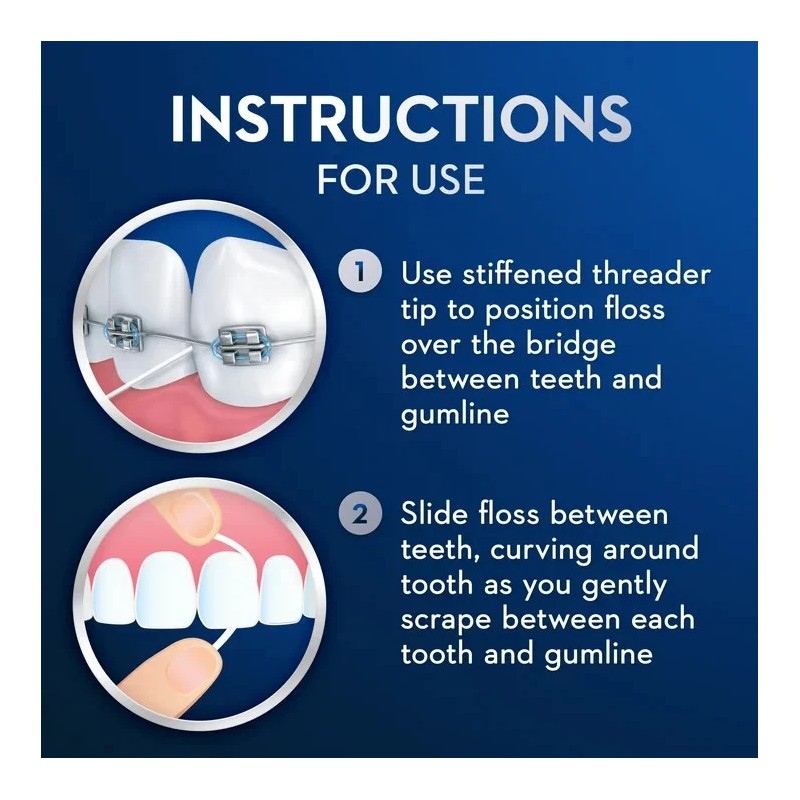 INSTRUCTIONS
FOR USE

1 Use stiffened threader tip to position floss over the bridge between teeth and gumline

2 Slide floss between teeth, curving around tooth as you gently scrape between each tooth and gumline