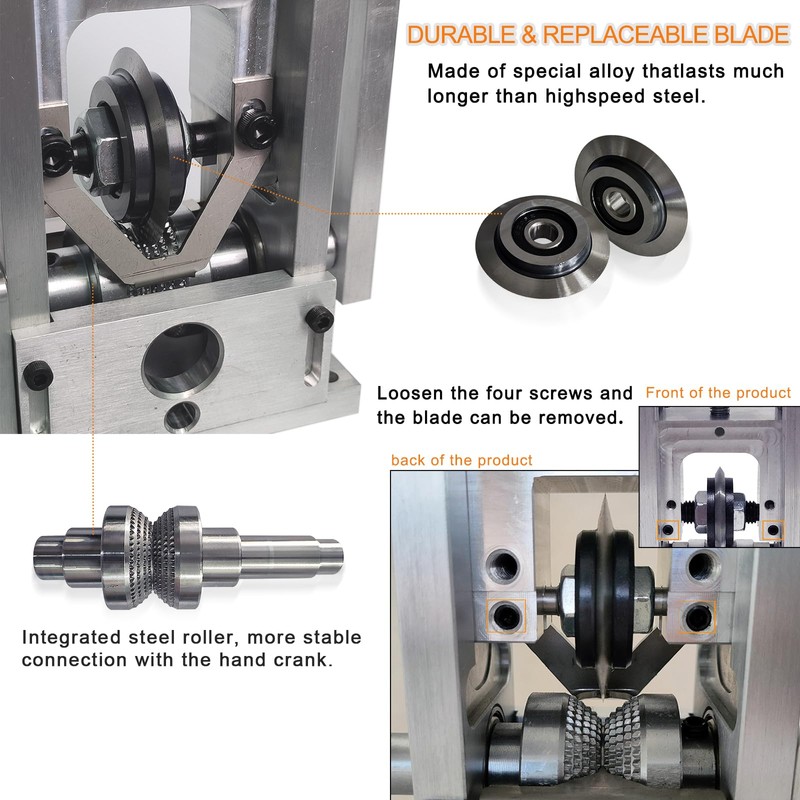 DURABLE & REPLACEABLE BLADE

Made of special alloy thatlasts much longer than highspeed steel.

Loosen the four screws and the blade can be removed.

Front of the product

back of the product

Integrated steel roller, more stable connection with the hand crank.