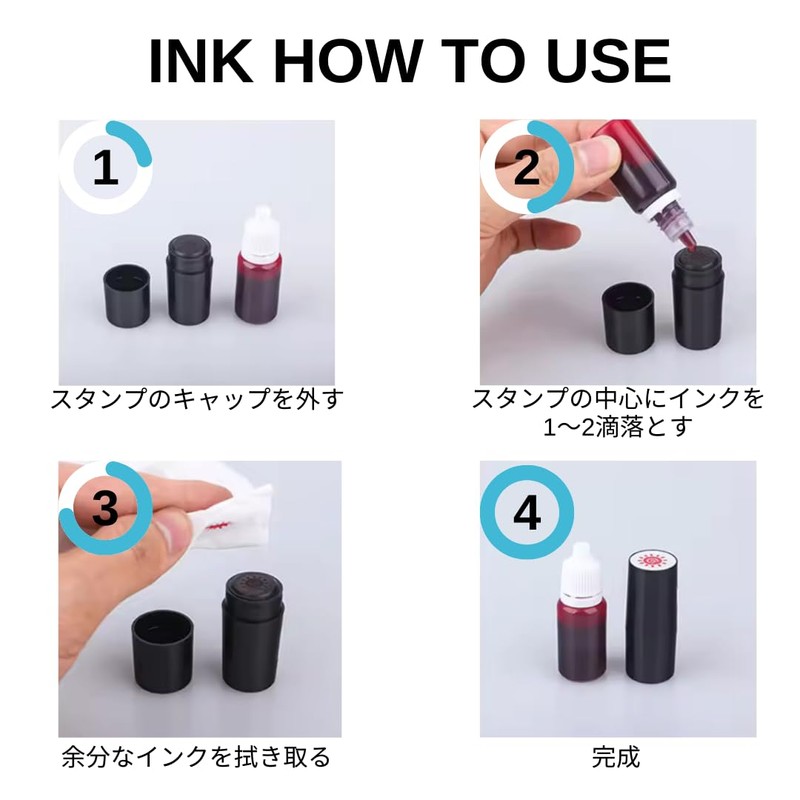 INK HOW TO USE

1

スタンプのキャップを外す

2

スタンプの中心にインクを1〜2滴落とす

3

余分なインクを拭き取る

4

完成