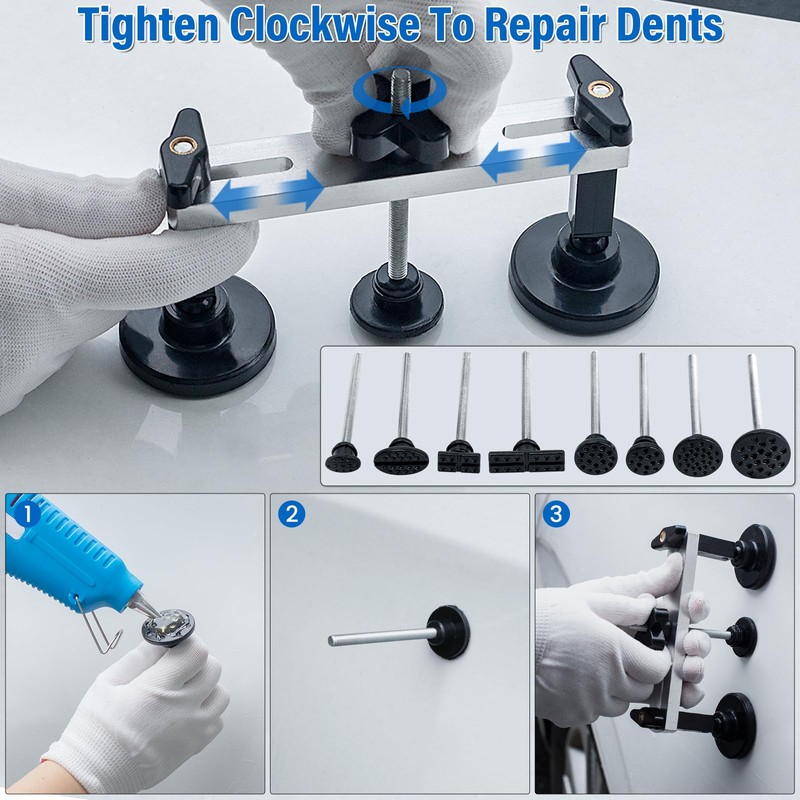 Tighten Clockwise To Repair Dents

1

2

3