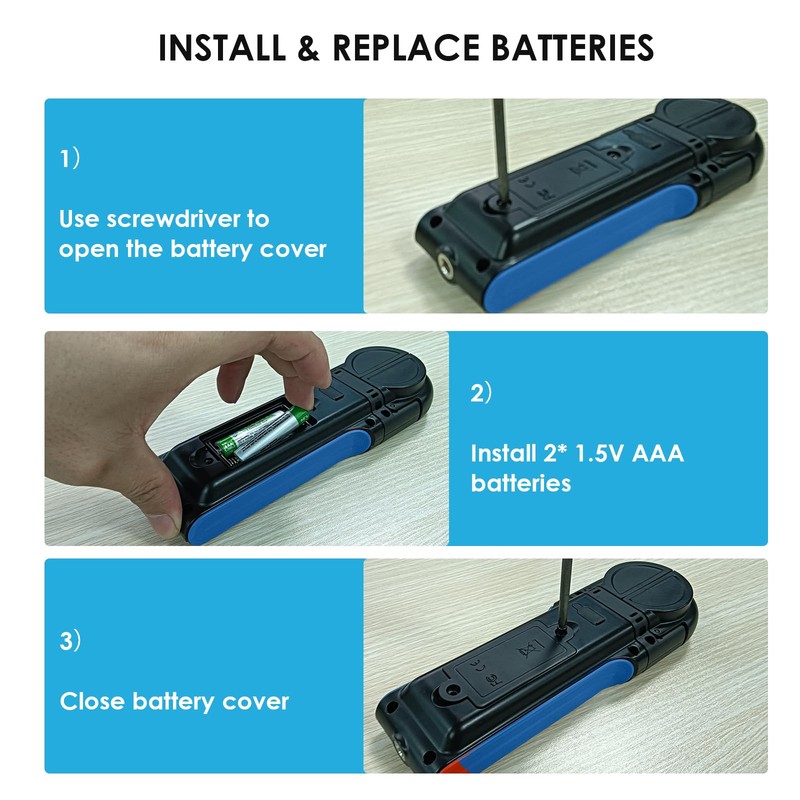 INSTALL & REPLACE BATTERIES

1)

Use screwdriver to open the battery cover

2)

Install 2* 1.5V AAA batteries

3)

Close battery cover