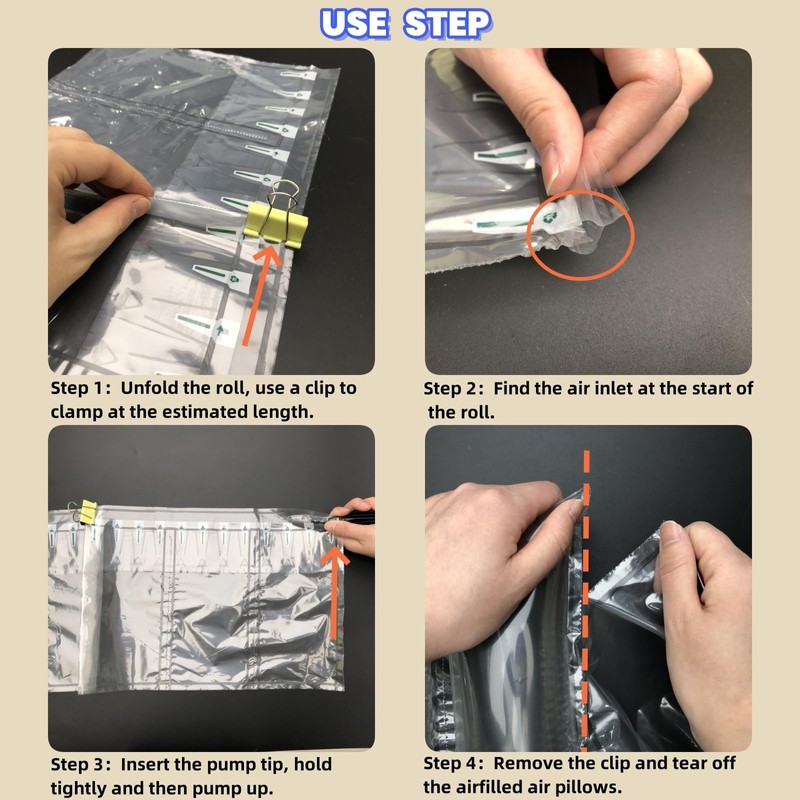 USE STEP

Step 1: Unfold the roll, use a clip to clamp at the estimated length.

Step 2: Find the air inlet at the start of the roll.

Step 3: Insert the pump tip, hold tightly and then pump up.

Step 4: Remove the clip and tear off the airfilled air pillows.