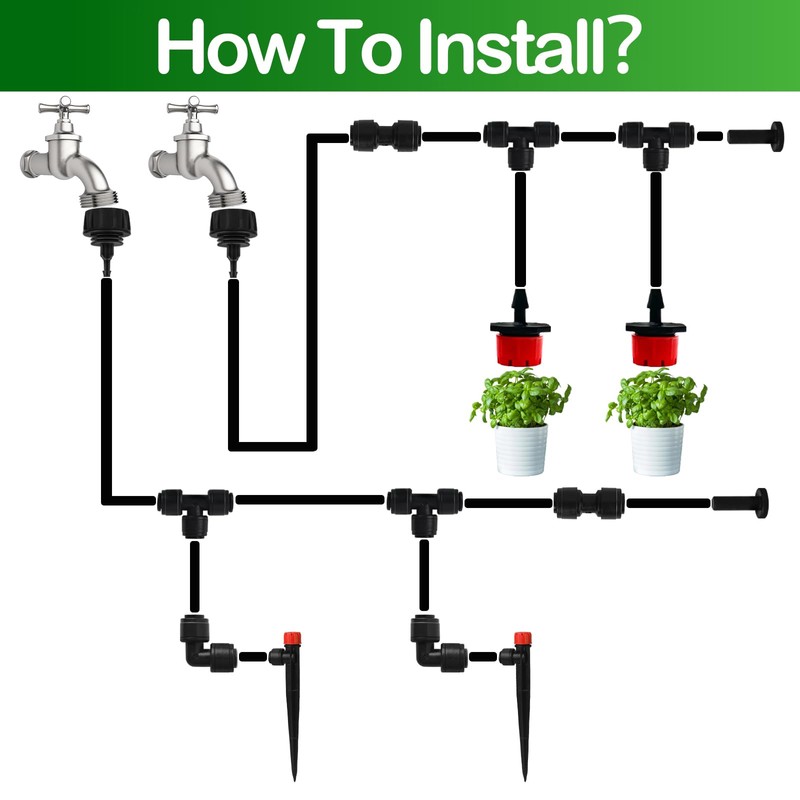 How To Install?