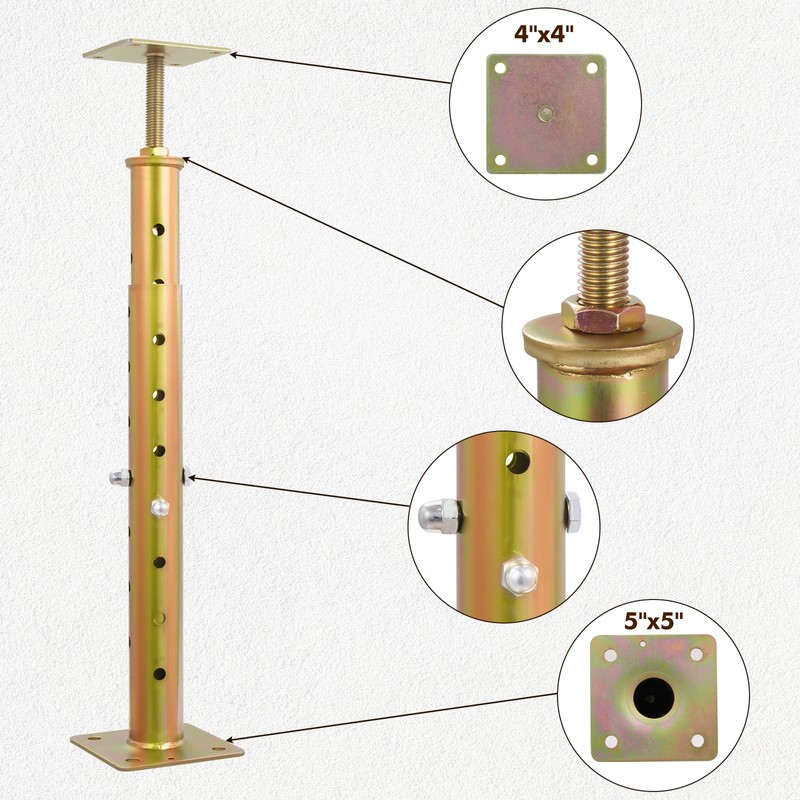 4"x4"

5"x5"