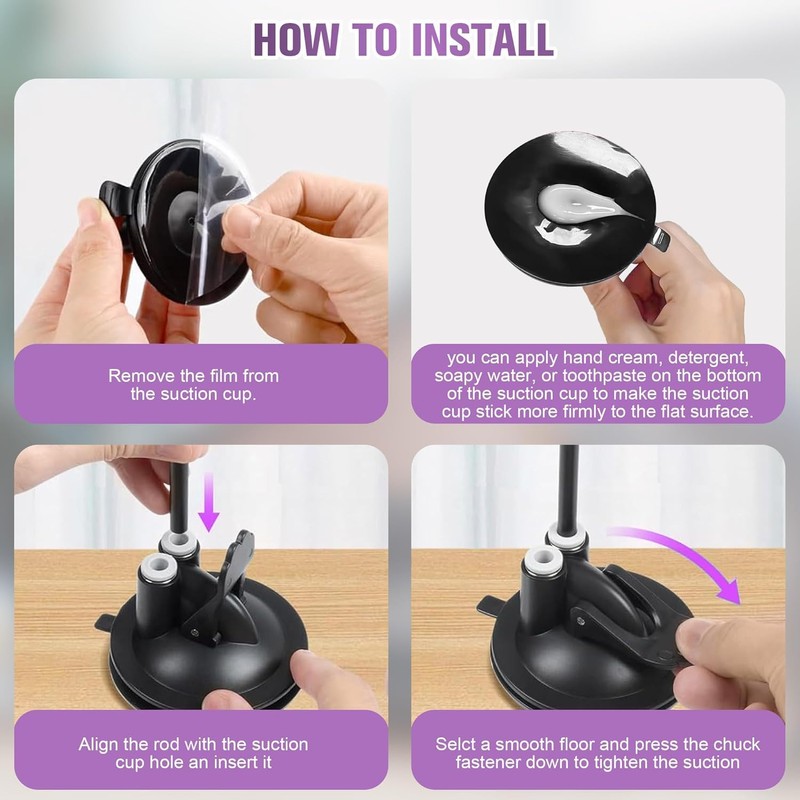 HOW TO INSTALL

Remove the film from the suction cup.

you can apply hand cream, detergent, soapy water, or toothpaste on the bottom of the suction cup to make the suction cup stick more firmly to the flat surface.

Align the rod with the suction cup hole an insert it

Selct a smooth floor and press the chuck fastener down to tighten the suction