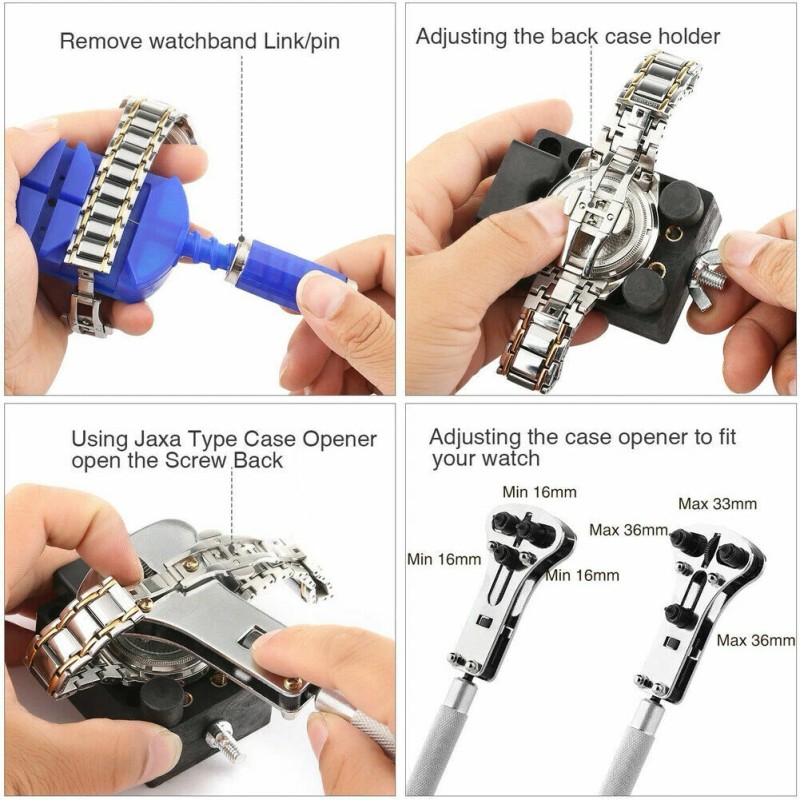 Remove watchband Link/pin

Adjusting the back case holder

Using Jaxa Type Case Opener open the Screw Back

Adjusting the case opener to fit your watch

Min 16mm

Min 16mm

Min 16mm

Max 33mm

Max 36mm

Max 36mm