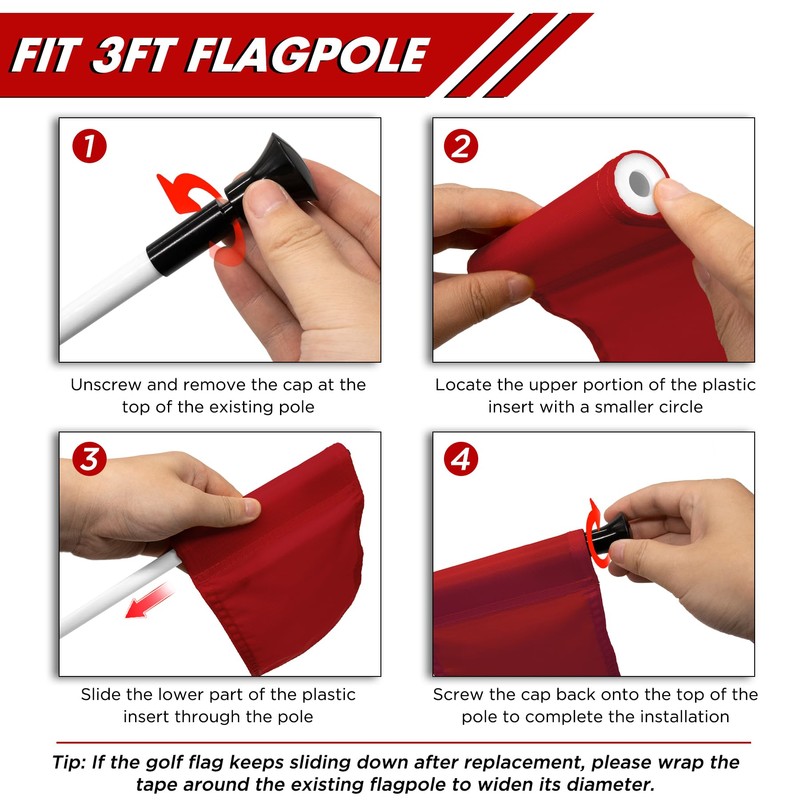 FIT 3FT FLAGPOLE

1

Unscrew and remove the cap at the top of the existing pole

2

Locate the upper portion of the plastic insert with a smaller circle

3

Slide the lower part of the plastic insert through the pole

4

Screw the cap back onto the top of the pole to complete the installation

Tip: If the golf flag keeps sliding down after replacement, please wrap the tape around the existing flagpole to widen its diameter.