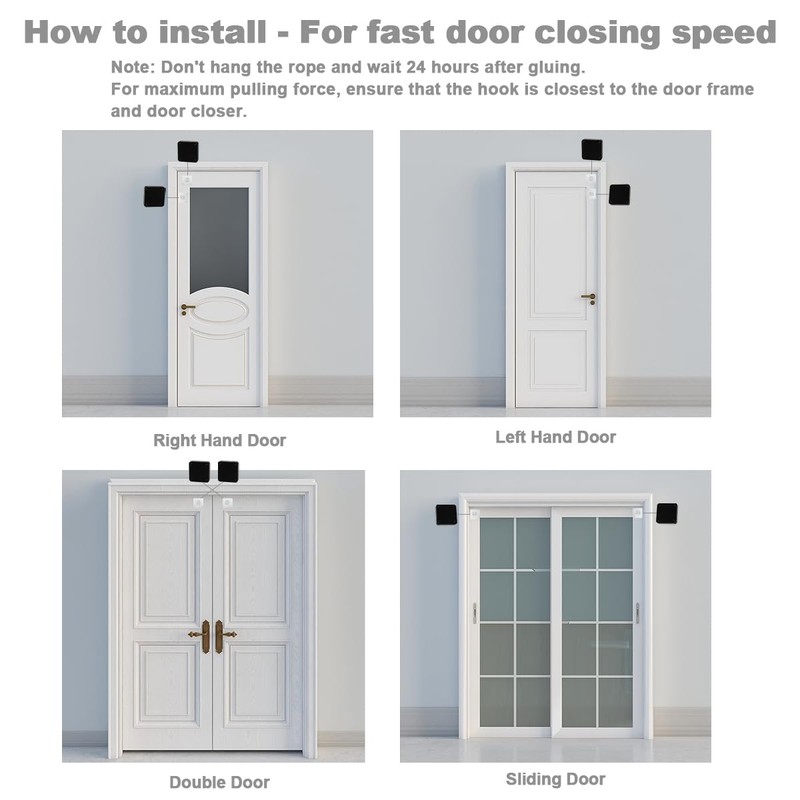 How to install - For fast door closing speed

Note: Don't hang the rope and wait 24 hours after gluing.
For maximum pulling force, ensure that the hook is closest to the door frame and door closer.

Right Hand Door

Left Hand Door

Double Door

Sliding Door