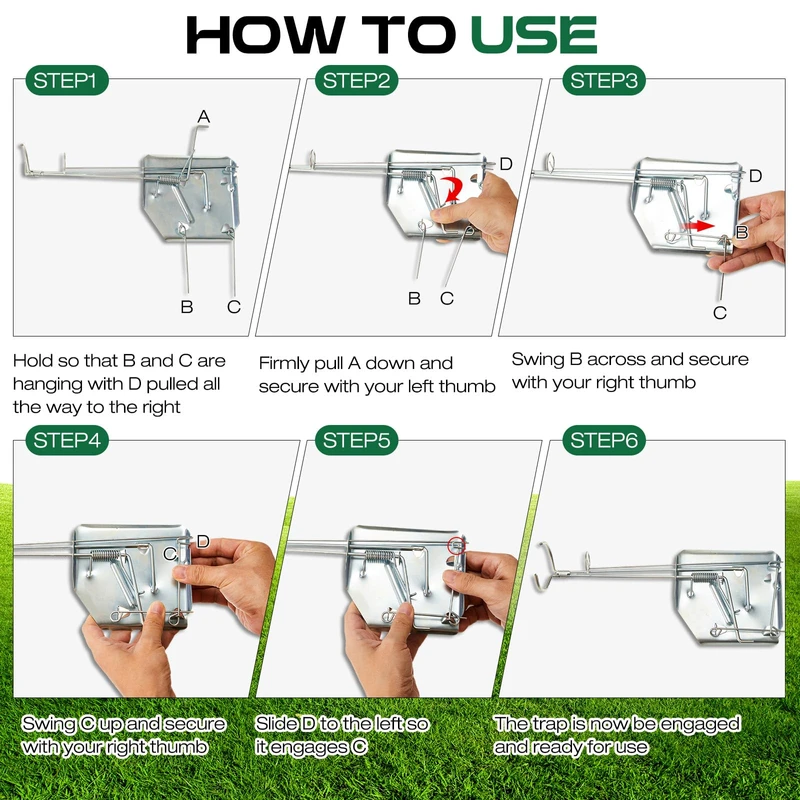 HOW TO USE

STEP1

A

B C

Hold so that B and C are hanging with D pulled all the way to the right

STEP2

D

B C

Firmly pull A down and secure with your left thumb

STEP3

D

B

C

Swing B across and secure with your right thumb

STEP4

C D

Swing C up and secure with your right thumb

STEP5

Slide D to the left so it engages C

STEP6

The trap is now be engaged and ready for use