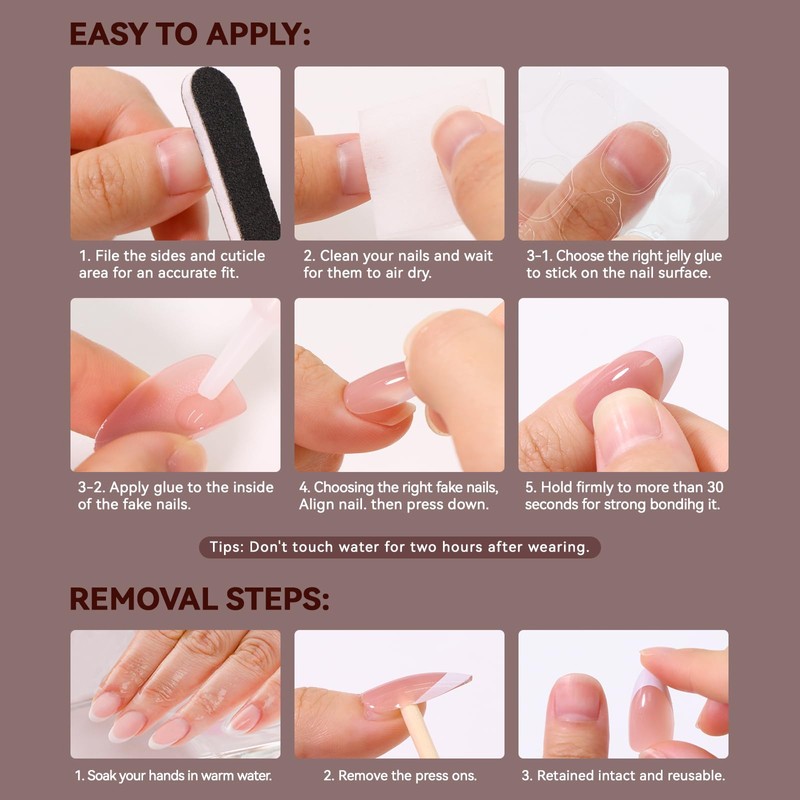 EASY TO APPLY:

1. File the sides and cuticle area for an accurate fit.

2. Clean your nails and wait for them to air dry.

3-1. Choose the right jelly glue to stick on the nail surface.

3-2. Apply glue to the inside of the fake nails.

4. Choosing the right fake nails, Align nail. then press down.

5. Hold firmly to more than 30 seconds for strong bondihg it.

Tips: Don't touch water for two hours after wearing.

REMOVAL STEPS:

1. Soak your hands in warm water.

2. Remove the press ons.

3. Retained intact and reusable.