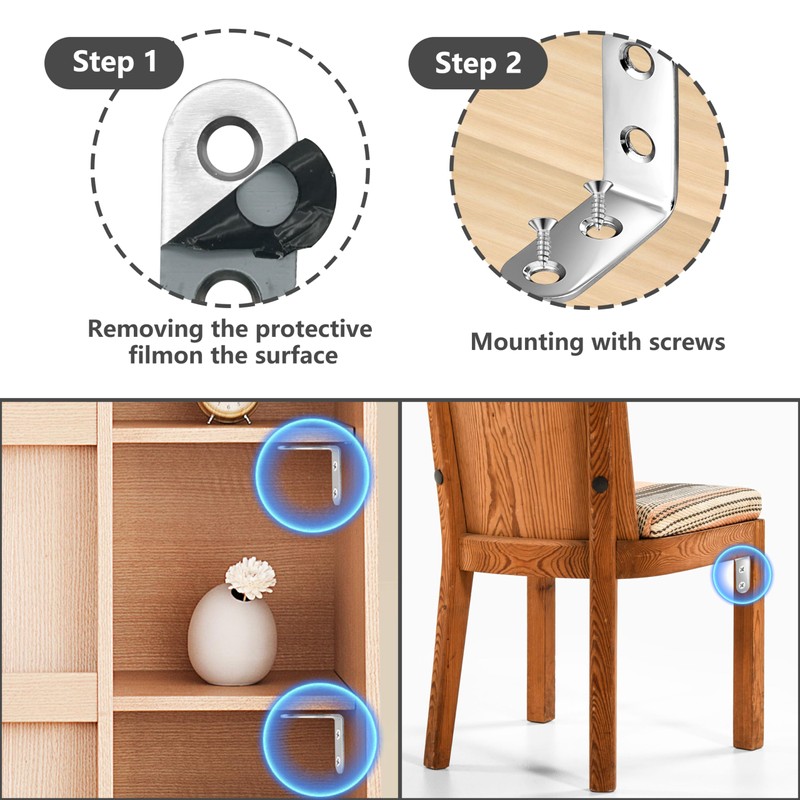 Step 1

Removing the protective filmon the surface

Step 2

Mounting with screws