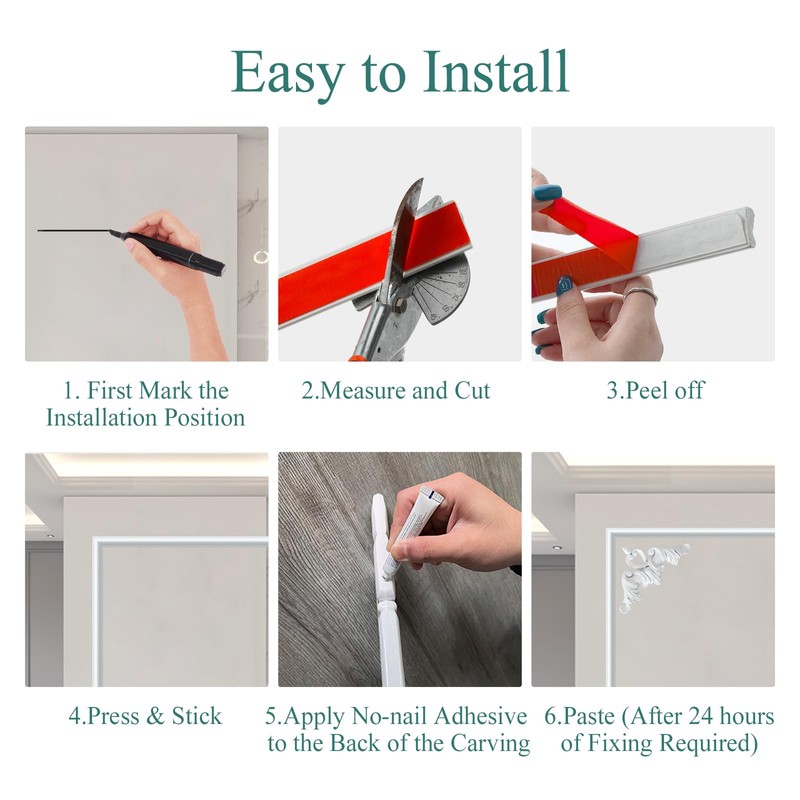 Easy to Install

1. First Mark the Installation Position

2.Measure and Cut

3.Peel off

4.Press & Stick

5.Apply No-nail Adhesive to the Back of the Carving

6.Paste (After 24 hours of Fixing Required)