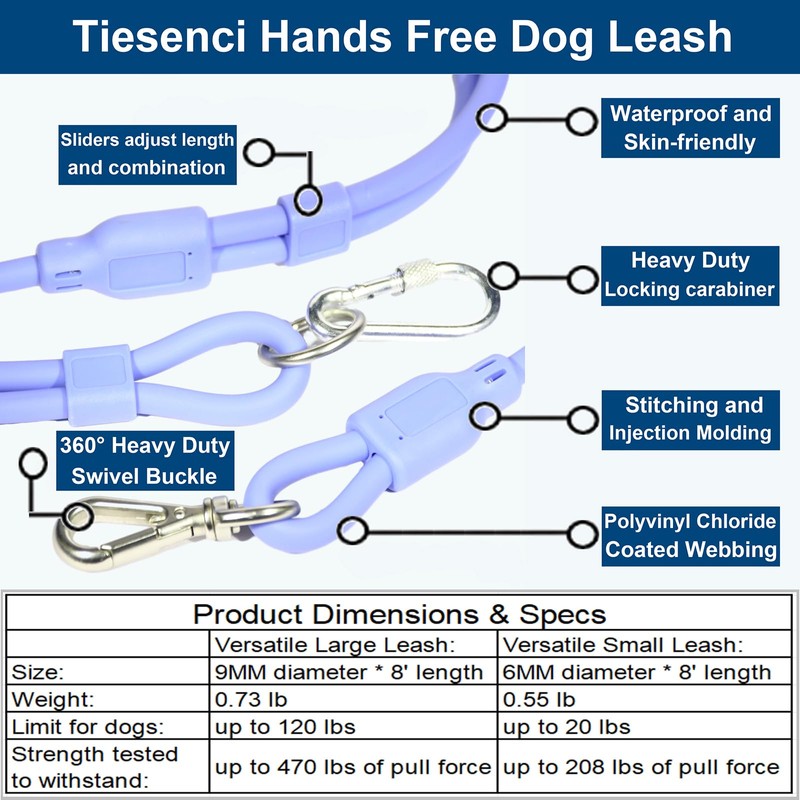 Tiesenci Hands Free Dog Leash

Sliders adjust length and combination

Waterproof and Skin-friendly

Heavy Duty Locking carabiner

Stitching and Injection Molding

360° Heavy Duty Swivel Buckle

Polyvinyl Chloride Coated Webbing

Product Dimensions & Specs

| | Versatile Large Leash: | Versatile Small Leash: |
|---|---|---|
| Size: | 9MM diameter * 8' length | 6MM diameter * 8' length |
| Weight: | 0.73 lb | 0.55 lb |
| Limit for dogs: | up to 120 lbs | up to 20 lbs |
| Strength tested to withstand: | up to 470 lbs of pull force | up to 208 lbs of pull force |