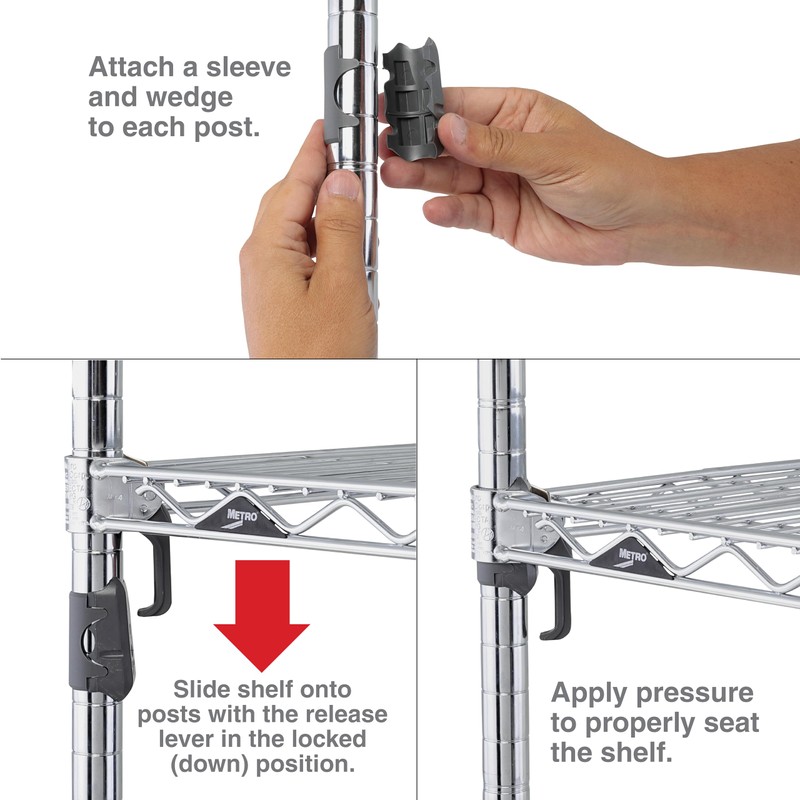 Attach a sleeve and wedge to each post.

METRO

Slide shelf onto posts with the release lever in the locked (down) position.

METRO

Apply pressure to properly seat the shelf.