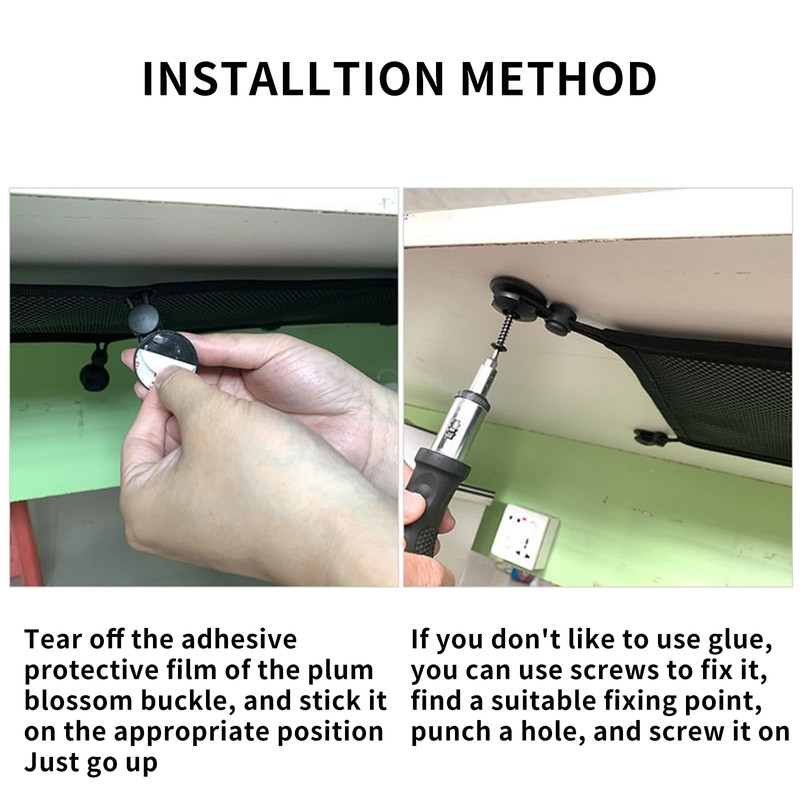 INSTALLTION METHOD

Tear off the adhesive protective film of the plum blossom buckle, and stick it on the appropriate position Just go up

If you don't like to use glue, you can use screws to fix it, find a suitable fixing point, punch a hole, and screw it on